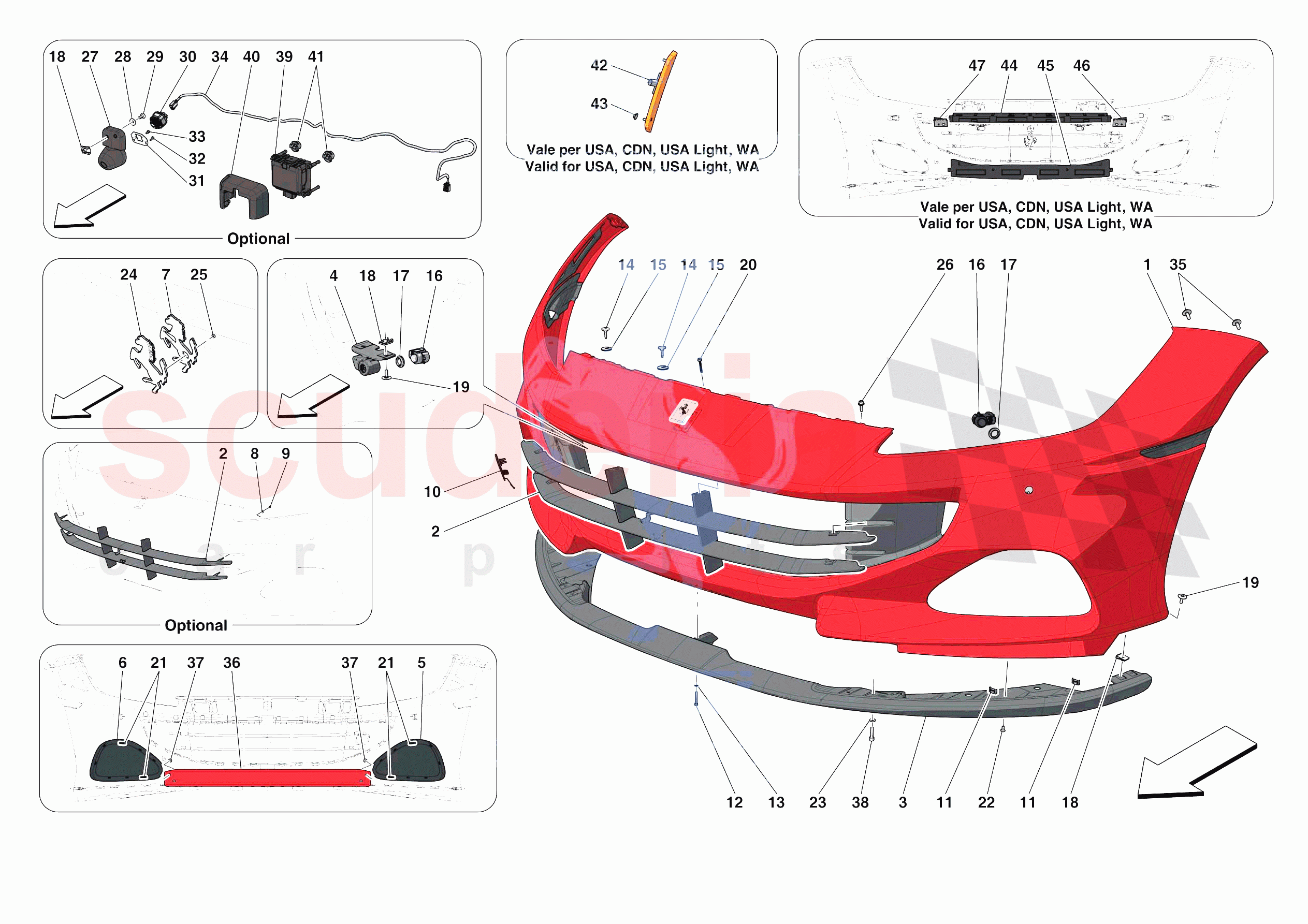 18 27 28 29 30 34 40 39 41
33
32
31
Optional

42
43
Vale per USA, CDN, USA Light, WA
Valid for USA, CDN, USA Light, WA

47 44 45 46
Vale per USA, CDN, USA Light, WA
Valid for USA, CDN, USA Light, WA

24 7 25

4 18 17 16
19

2 8 9
Optional

6 21 37 36 37 21 5

14 15 14 15 20 26 16 17 1 35
10
2
19
12 13 23 38 3 11 22 11 18

scuderia car parts