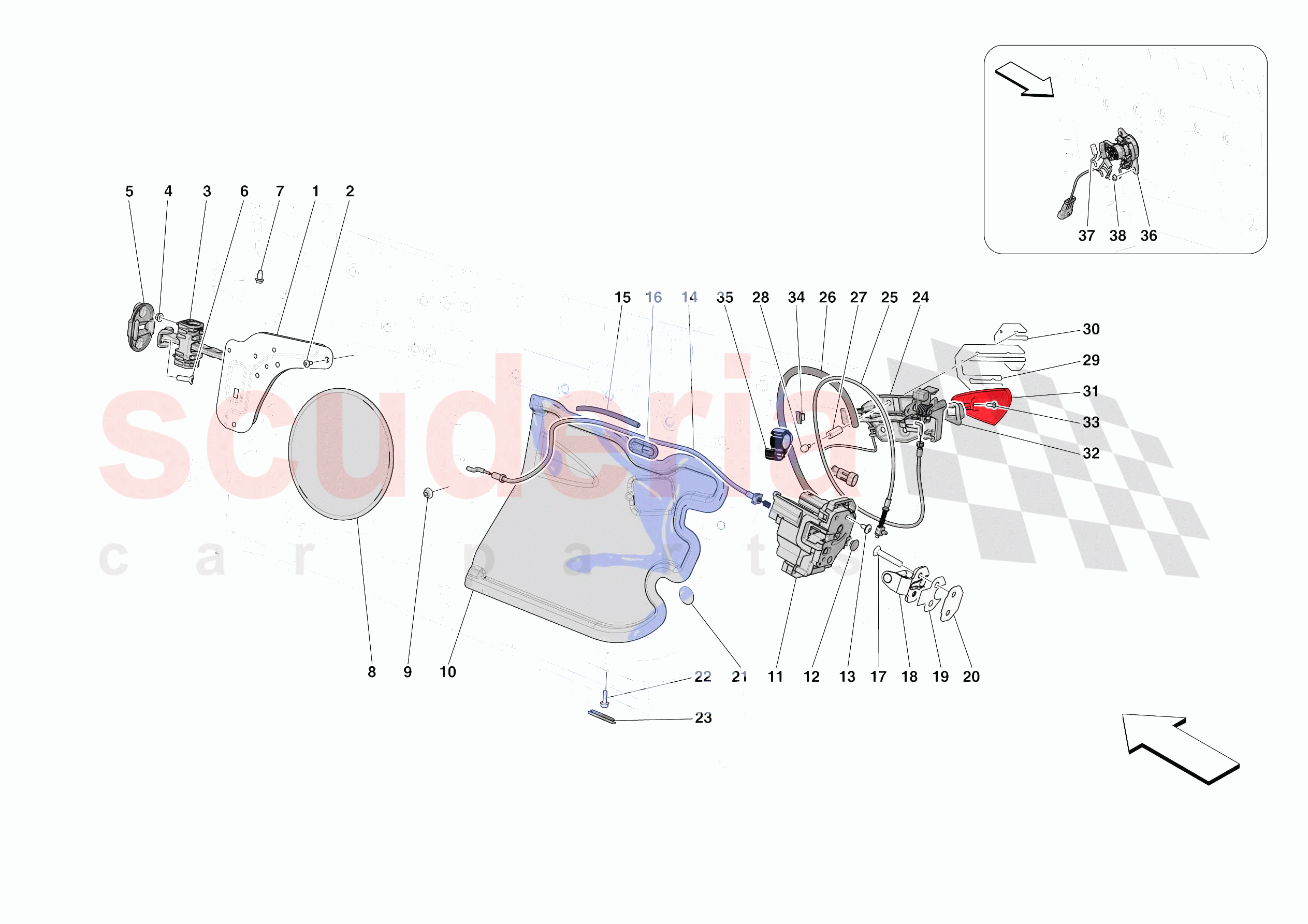 37 38 36

5 4 3 6 7 1 2

15 16 14 35 28 34 26 27 25 24

30

29

31

33

32

scuderia
car parts

8 9 10

22 21 11 12 13 17 18 19 20

23