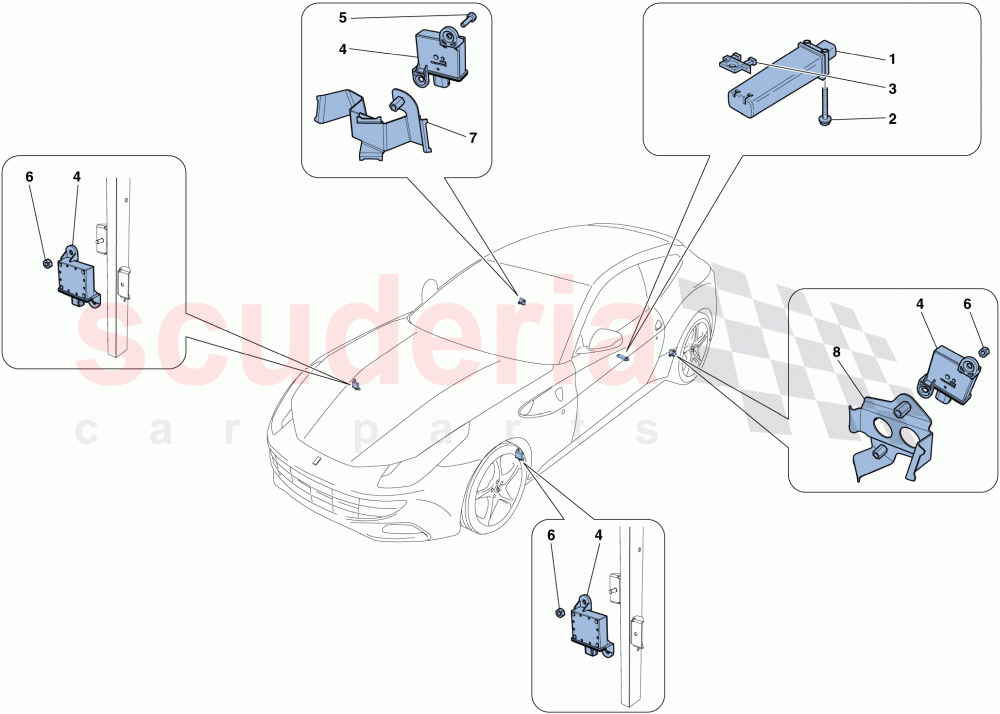 5
4
7
1
3
2
6
4
scuderia
car parts
4
6
8
6
4