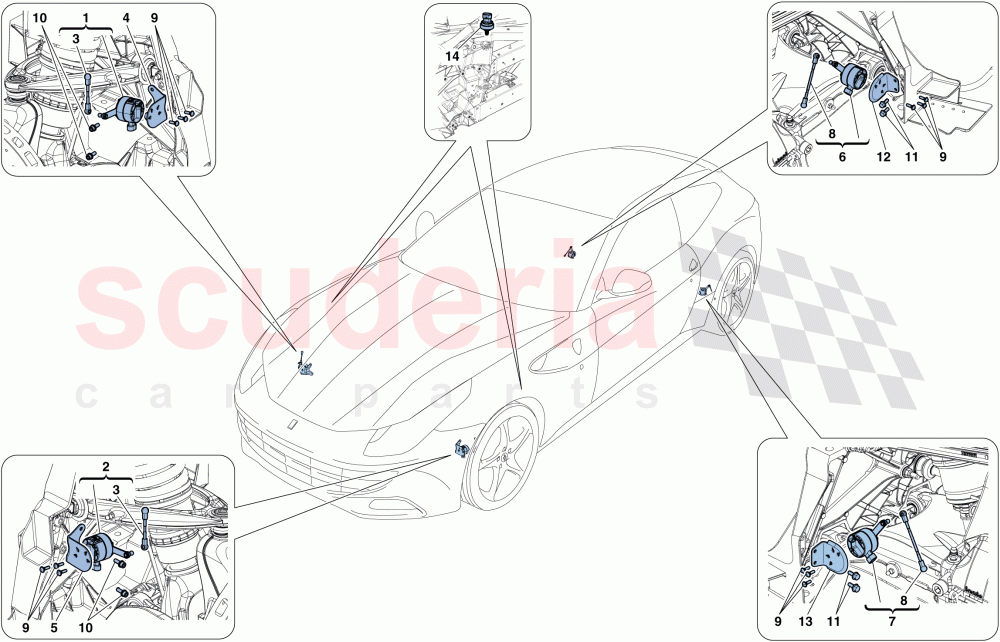 10 1 4 9
3

14

8
6 12 11 9

scuderia
car parts

2
3
9 5 10

9 13 11 8
7