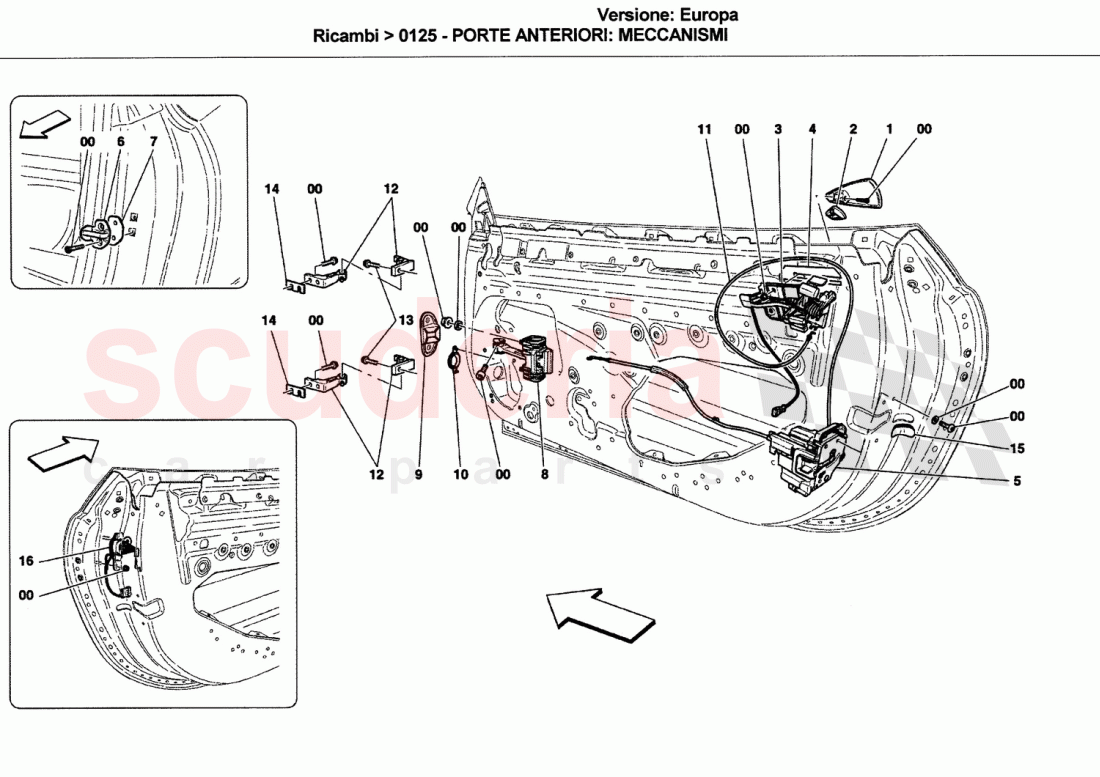 Versione: Europa
Ricambi > 0125 - PORTE ANTERIORI: MECCANISMI

00 6 7

14 00 12

00 00

11 00 3 4 2 1 00

14 00 13

12 9 10 00 8

00
00
15
5

16
00

scuderia
car parts