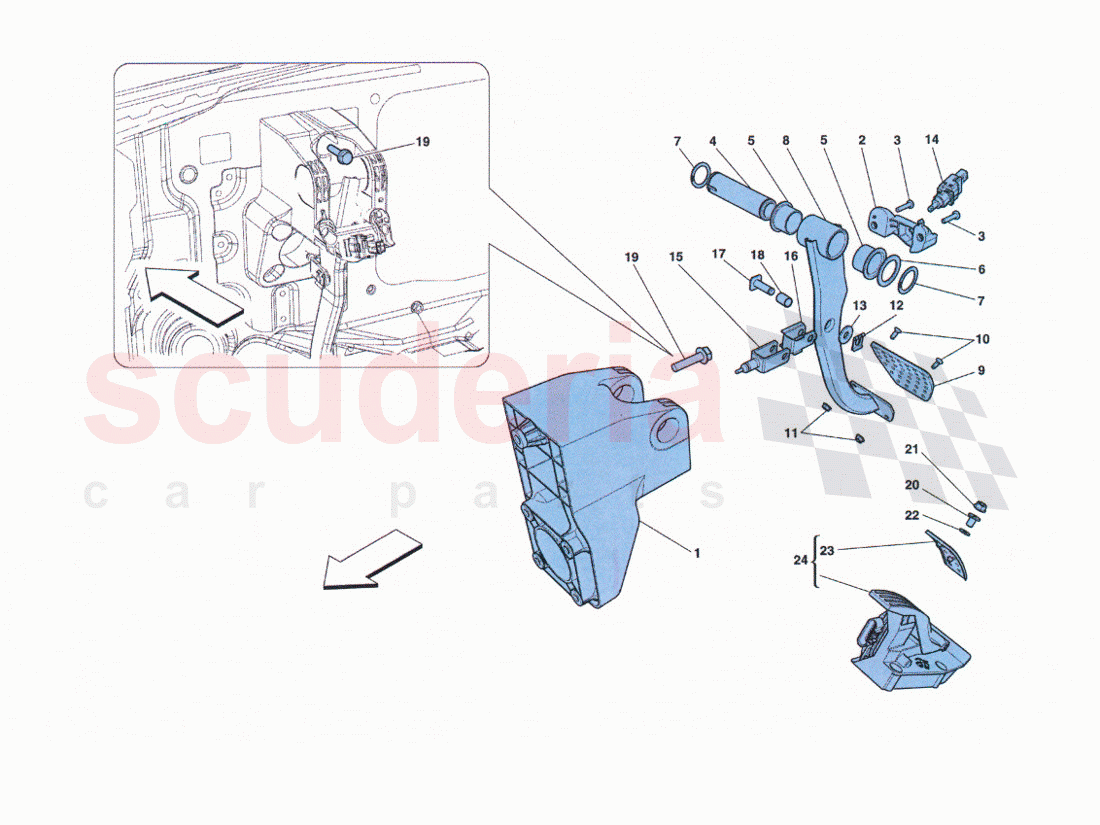 19

7 4 5 8 5 2 3 14

3

6

7

19 15 17 18 16

13 12

10

9

11

21

20

22

23

24

1

scuderia
car parts