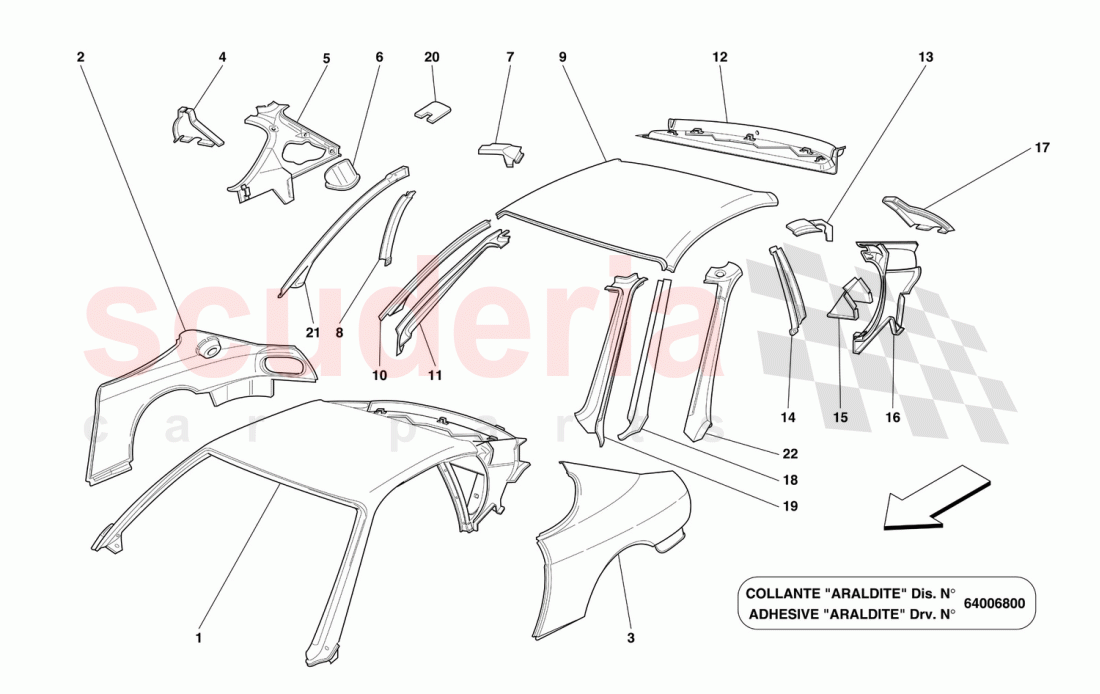 2
4
5
6
20
7
9
12
13
17
21
8
10
11
14
15
16
22
18
19
1
3

scuderia
car parts

COLLANTE "ARALDITE" Dis. N°
ADHESIVE "ARALDITE" Drv. N°
64006800