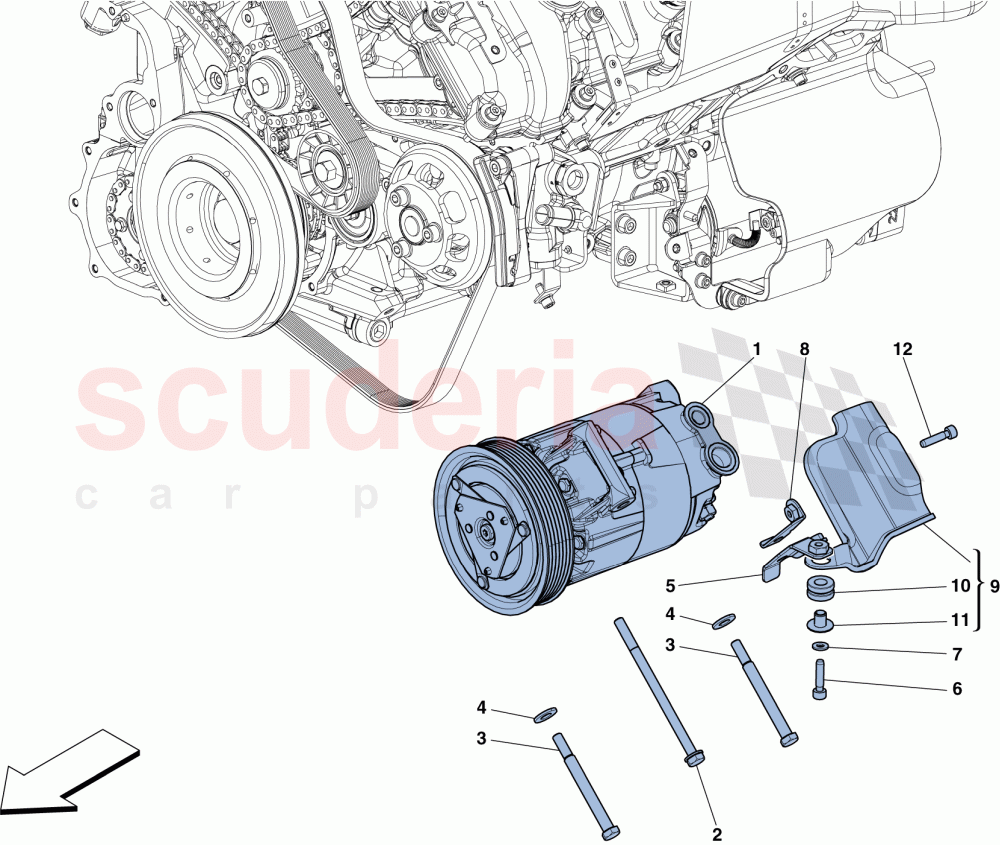 scuderia
car parts

1
8
12
5
10
9
4
11
3
7
6
4
3
2