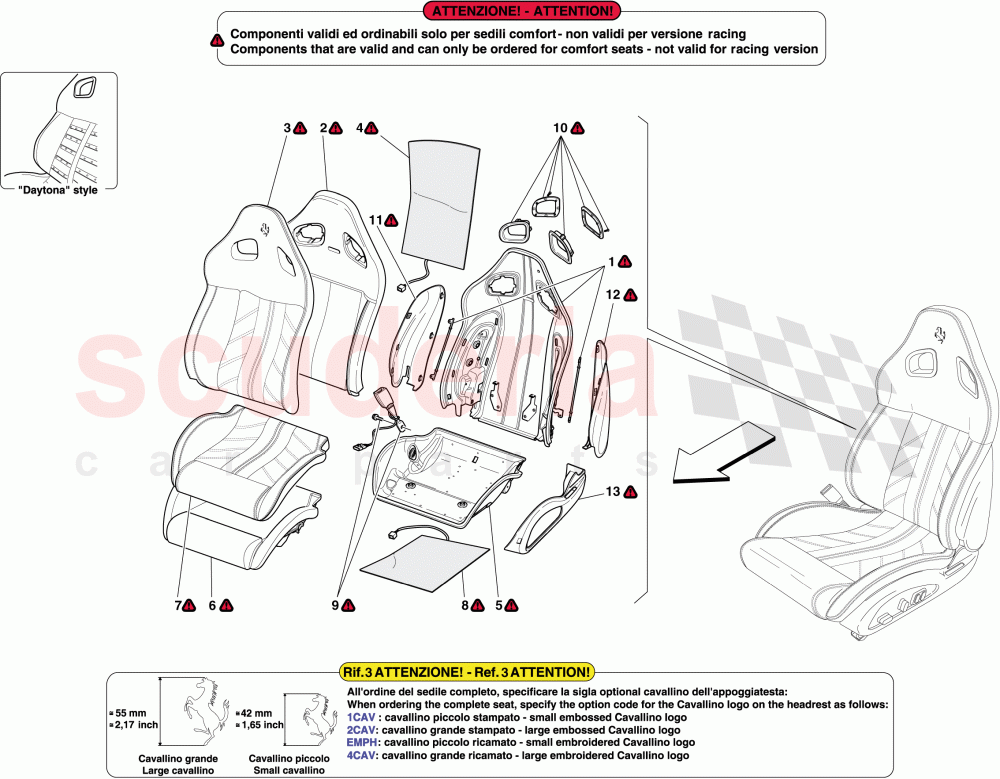 ATTENZIONE! - ATTENTION!
Componenti validi ed ordinabili solo per sedili comfort - non validi per versione racing
Components that are valid and can only be ordered for comfort seats - not valid for racing version

"Daytona" style

3
2
4
10
11
1
12
13
7
6
9
8
5

scuderia
car parts

Rif. 3 ATTENZIONE! - Ref. 3 ATTENTION!
= 55 mm
= 2,17 inch
Cavallino grande
Large cavallino
= 42 mm
= 1,65 inch
Cavallino piccolo
Small cavallino
All'ordine del sedile completo, specificare la sigla optional cavallino dell'appoggiatesta:
When ordering the complete seat, specify the option code for the Cavallino logo on the headrest as follows:
1CAV : cavallino piccolo stampato - small embossed Cavallino logo
2CAV: cavallino grande stampato - large embossed Cavallino logo
EMPH: cavallino piccolo ricamato - small embroidered Cavallino logo
4CAV: cavallino grande ricamato - large embroidered Cavallino logo