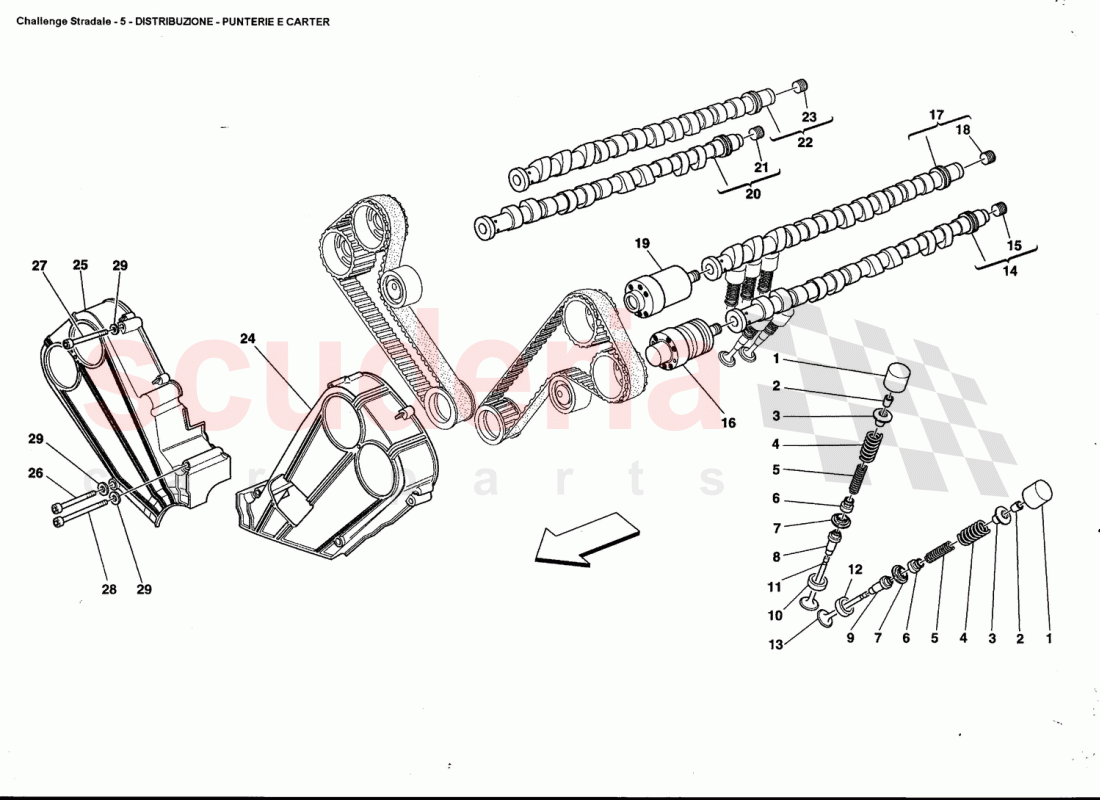 Challenge Stradale - 5 - DISTRIBUZIONE - PUNTERIE E CARTER

23
22
21
20
17
18
15
14
19
16
27
25
29
24
29
26
28
29
1
2
3
4
5
6
7
8
11
10
13
12
9
7
6
5
4
3
2
1

scuderia
car parts