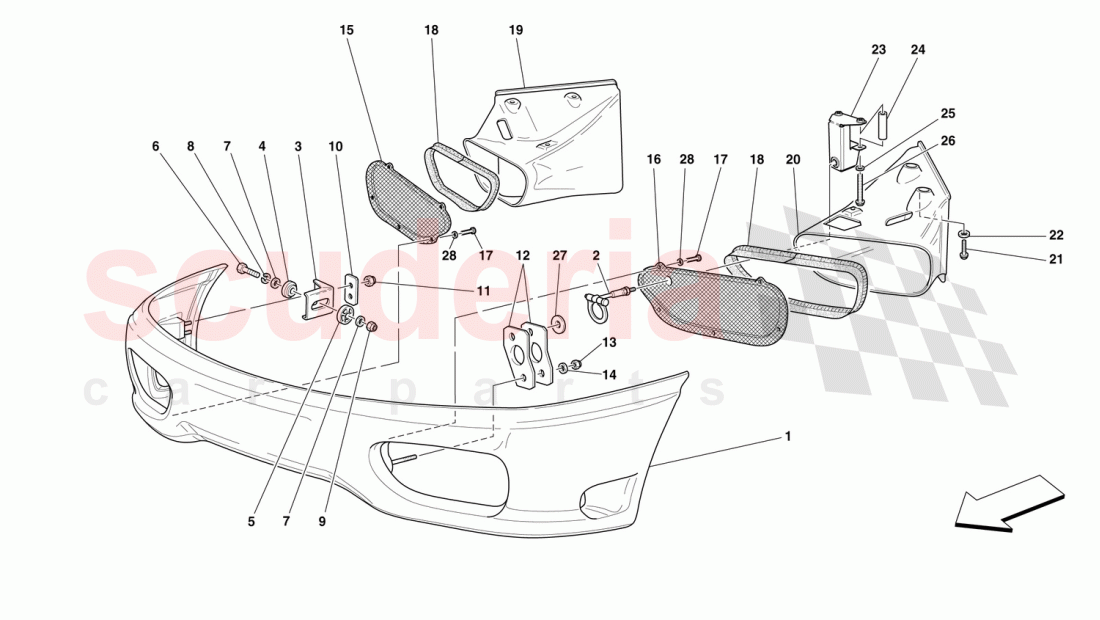 15
18
19
23
24
25
26
6
8
7
4
3
10
16
28
17
18
20
22
21
28
17
12
27
2
11
13
14
1
5
7
9
scuderia
car parts