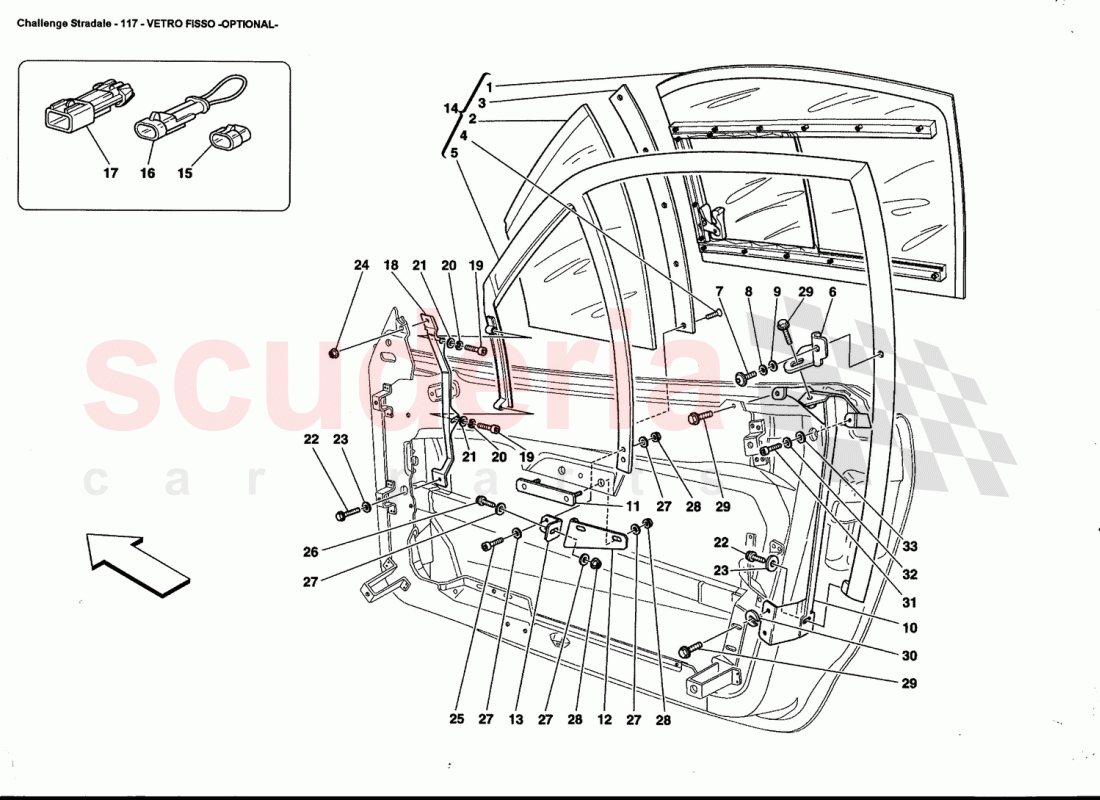 Challenge Stradale - 117 - VETRO FISSO -OPTIONAL-

17 16 15

14
1
3
2
4
5

24 18 21 20 19

7 8 9 29 6

21 20 19

22 23

27 28 29

11

26

27

22

23

33

32

31

10

30

29

25 27 13 27 28 12 27 28

scuderia
car parts