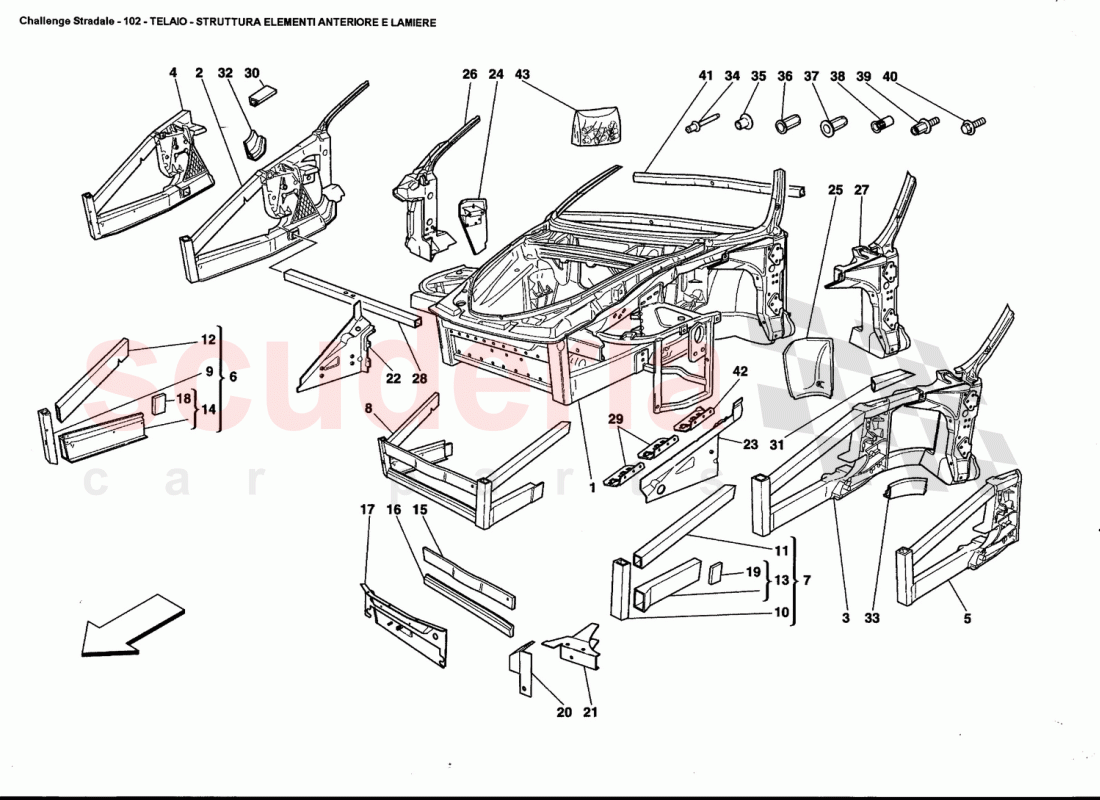 Challenge Stradale - 102 - TELAIO - STRUTTURA ELEMENTI ANTERIORE E LAMIERE

4 2 32 30
26 24 43
41 34 35 36 37 38 39 40
25 27
12
9
6
18
14
22 28
8
42
29
23 31
1
17 16 15
11
19 13 7
10
3 33 5
20 21

scuderia
car parts