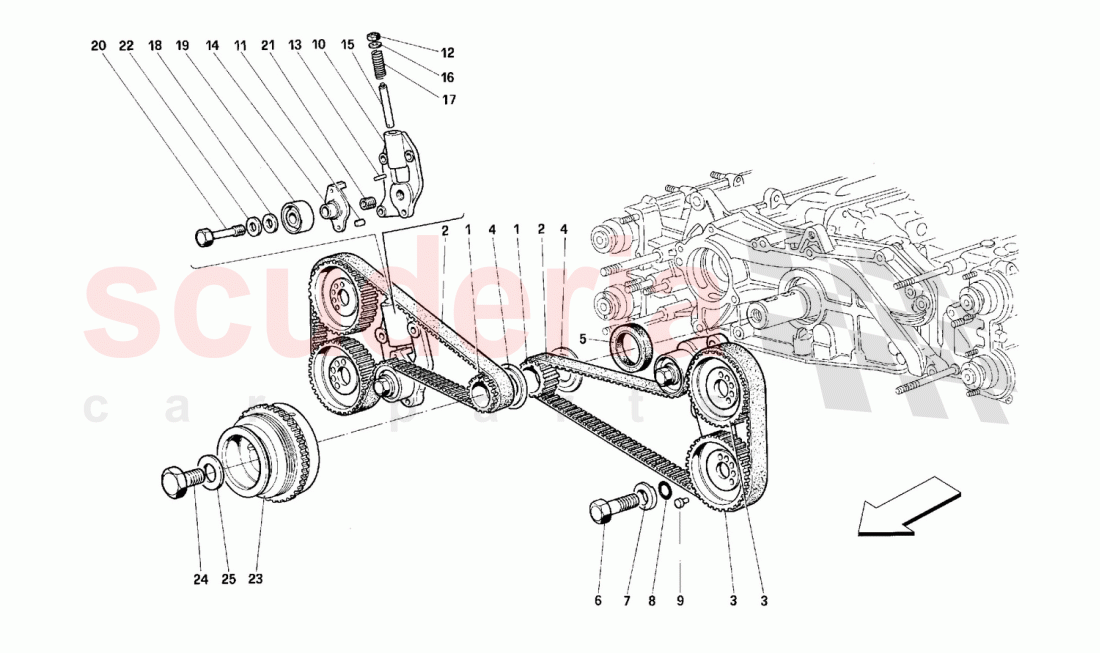 20 22 18 19 14 11 21 13 10 15

12

16

17

2 1 4 1 2 4

5

scuderia
car parts

24 25 23

6 7 8 9 3 3