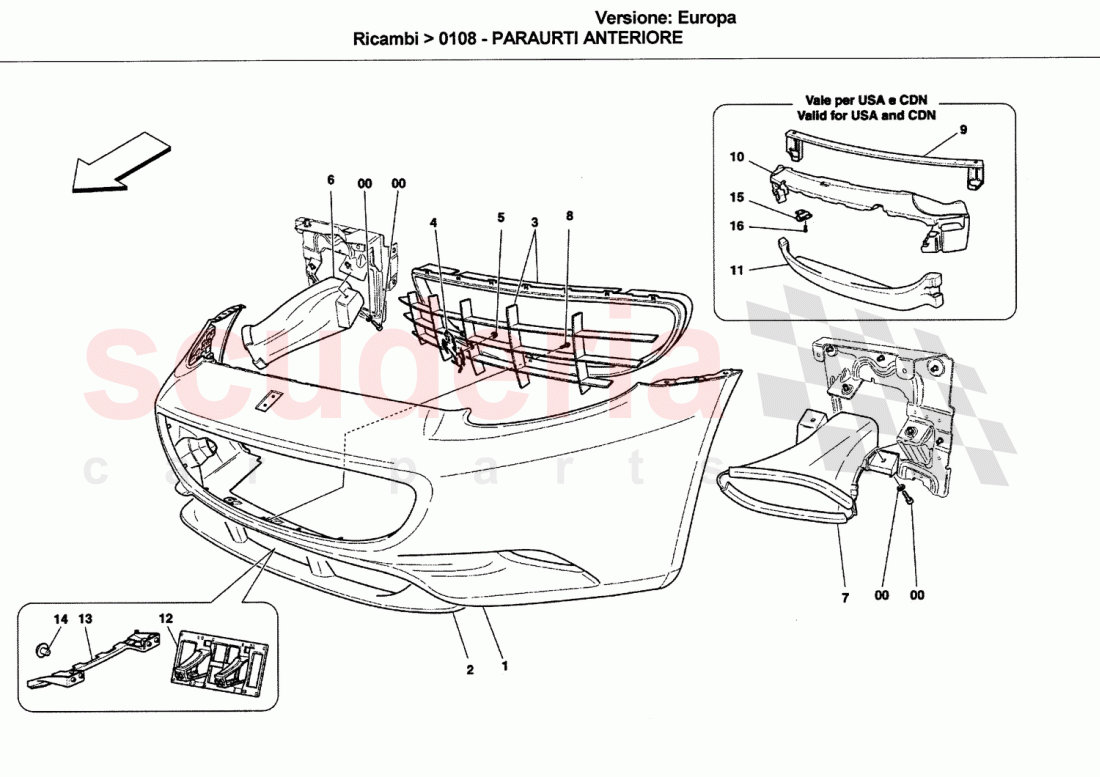 Versione: Europa
Ricambi > 0108 - PARAURTI ANTERIORE

Vale per USA e CDN
Valid for USA and CDN

9
10
15
16
11

6 00 00
4 5 3 8

scuderia
car parts

7 00 00

14 13 12

2 1