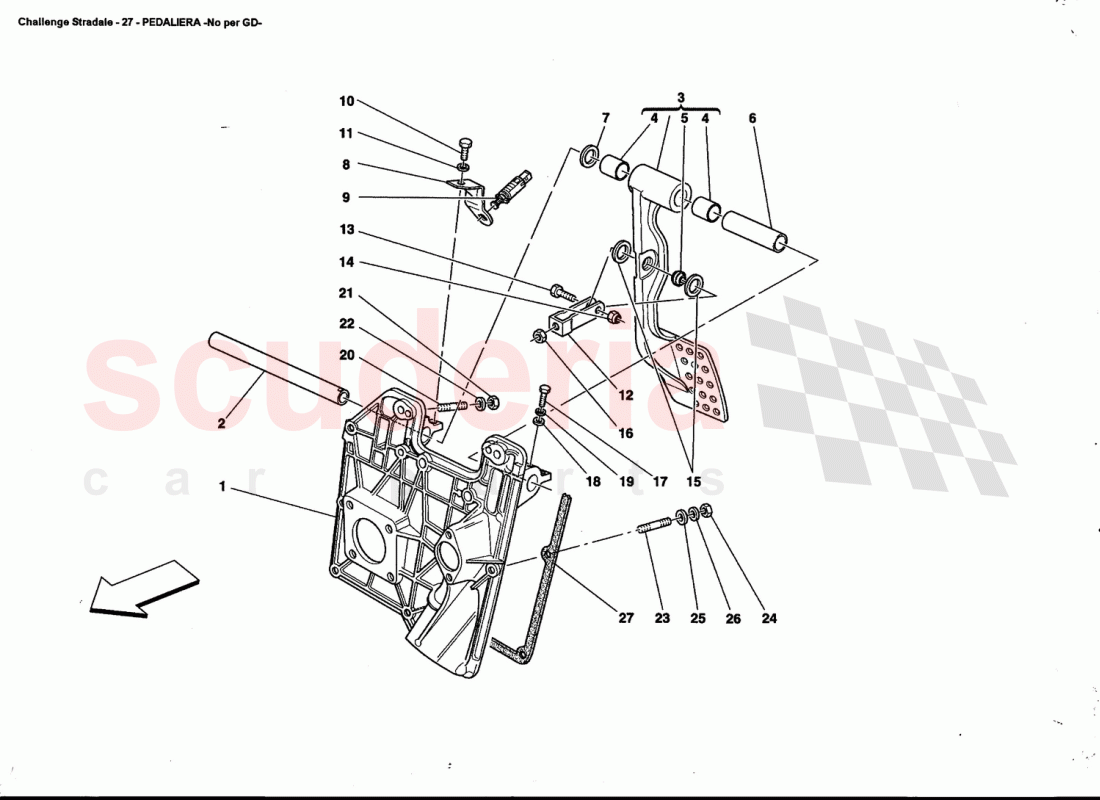 Challenge Stradale - 27 - PEDALIERA -No per GD-

10
11
8
9
13
14
21
22
20
2
1
3
7
4
5
4
6
12
16
18
19
17
15
27
23
25
26
24

scuderia
car parts