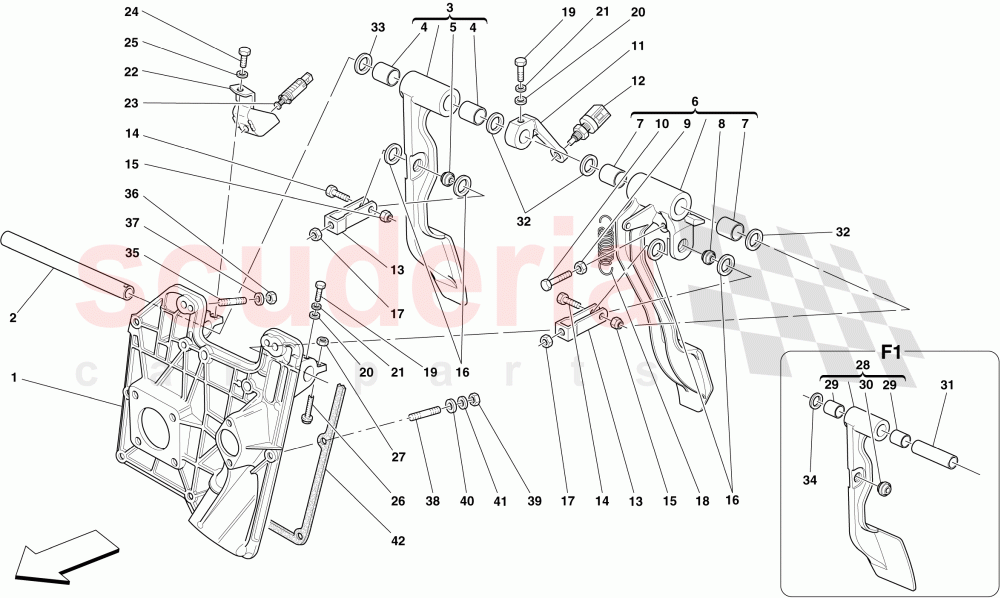 24
25
22
23
14
15
36
37
35
2
1
33
3
4
5
4
19
21
20
11
12
6
7
10
9
8
7
32
32
13
17
20
21
19
16
27
26
42
38
40
41
39
17
14
13
15
18
16
F1
28
29
30
29
31
34
scuderia
car parts