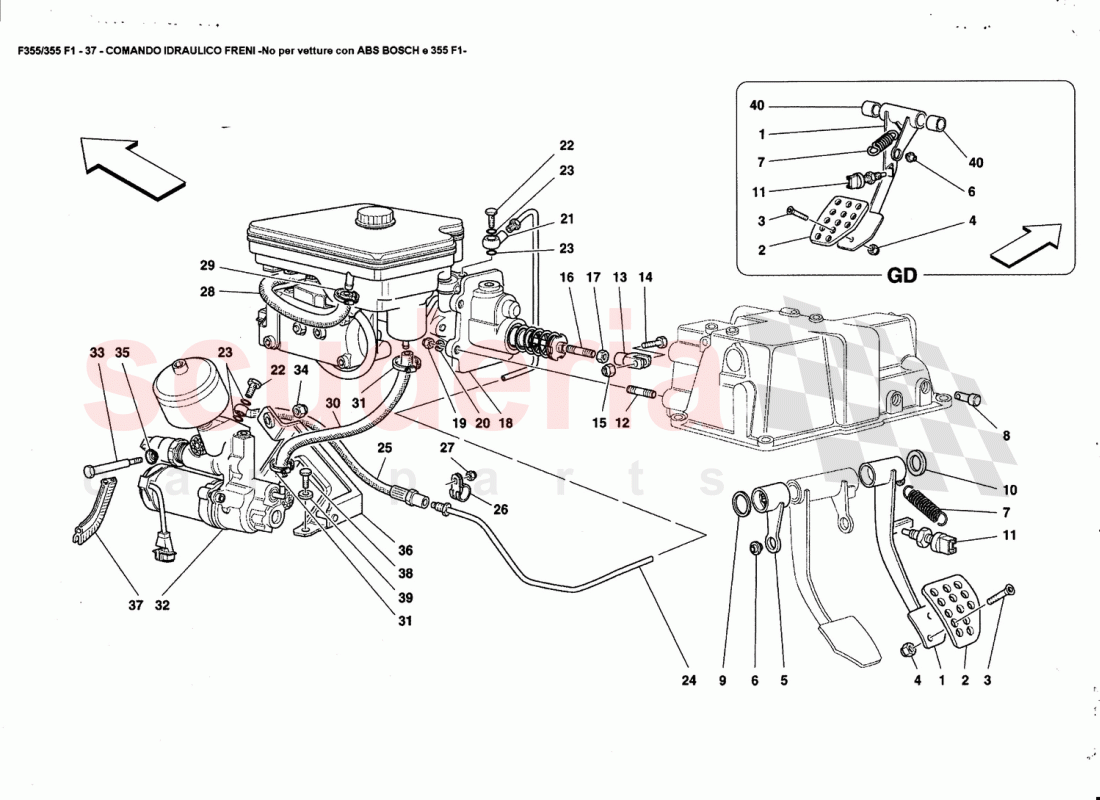 F355/355 F1 - 37 - COMANDO IDRAULICO FRENI -No per vetture con ABS BOSCH e 355 F1-

40
1
7
11
3
2
40
6
4
GD

22
23
21
23
29
28
16
17
13
14
33
35
23
22
34
30
31
19
20
18
15
12
8
25
27
26
10
7
11
36
38
39
31
37
32
24
9
6
5
4
1
2
3

scuderia
car parts