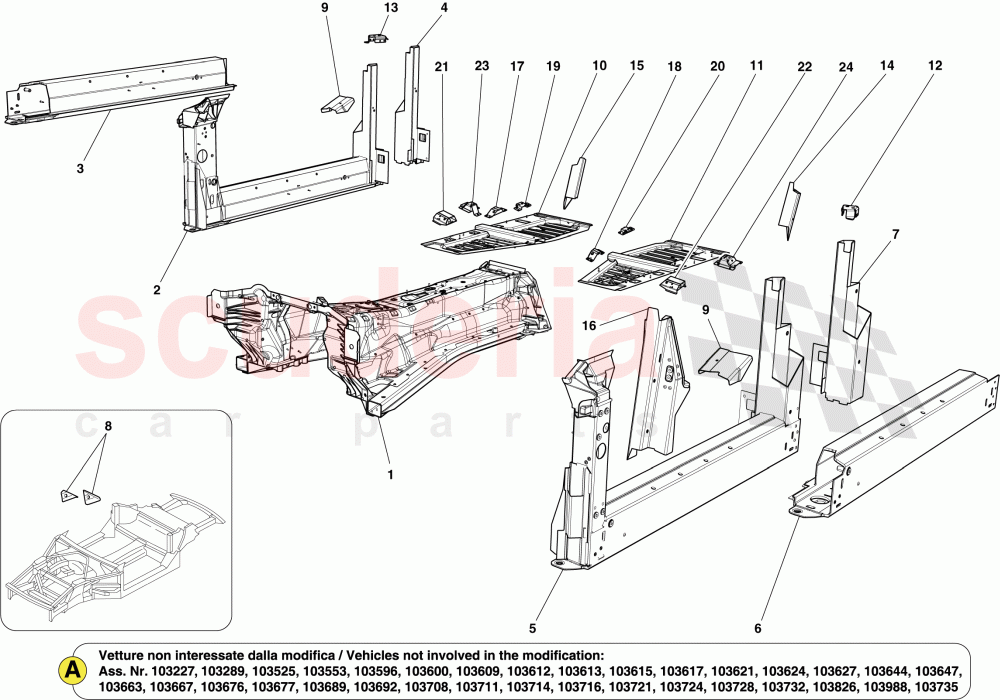 9
13
4
21
23
17
19
10
15
18
20
11
22
24
14
12
3
2
7
16
9
1
8
5
6

scuderia
car parts

A
Vetture non interessate dalla modifica / Vehicles not involved in the modification:
Ass. Nr. 103227, 103289, 103525, 103553, 103596, 103600, 103609, 103612, 103613, 103615, 103617, 103621, 103624, 103627, 103644, 103647, 103663, 103667, 103676, 103677, 103689, 103692, 103708, 103711, 103714, 103716, 103721, 103724, 103728, 103732, 103826, 103988, 103735