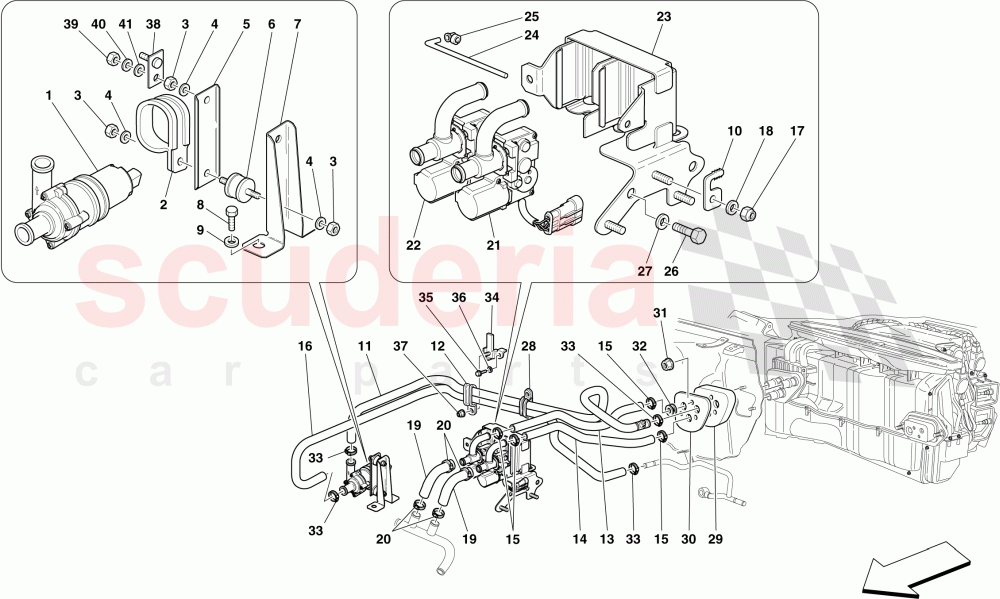 39 40 41 38 3 4 5 6 7
1 3 4
2 8 9 4 3
25 24 23
10 18 17
22 21 27 26
scuderia
car parts
35 36 34
31
16 11 37 12 28 33 15 32
19 20
33
33
20 19 15 14 13 33 15 30 29