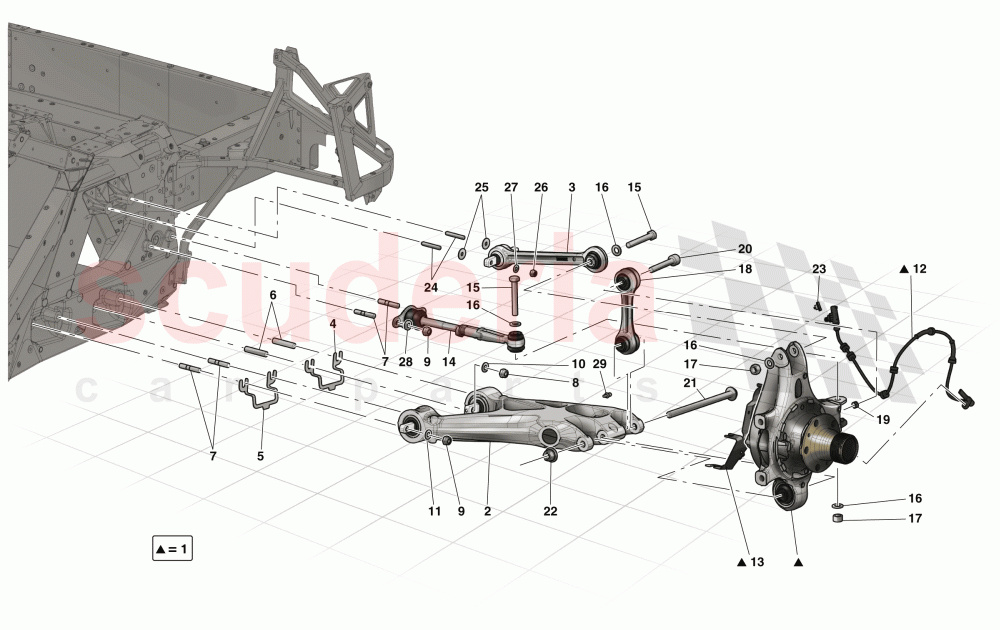 25 27 26 3 16 15
20
18
23
▲ 12
24
15
16
6
4
7
28 9 14
10
8
29
16
17
21
19
7
5
11 9 2
22
16
17
▲ 13 ▲
▲ = 1
scuderia
car parts