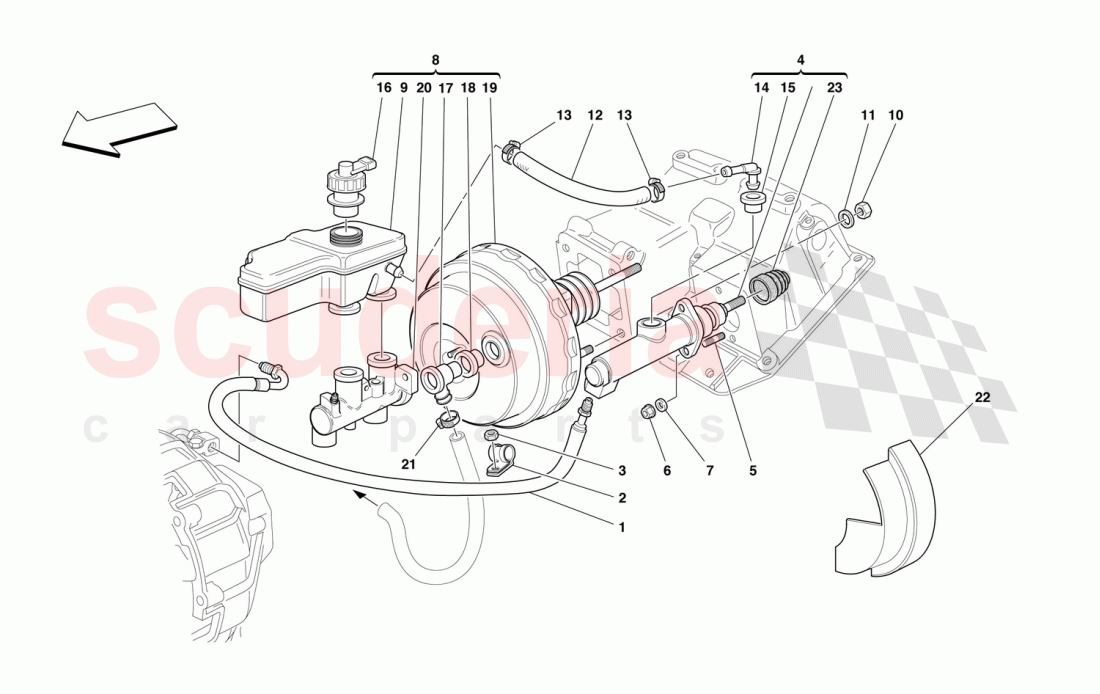 8
16 9 20 17 18 19
13 12 13
4
14 15 23
11 10
scuderia
car parts
21
3
2
1
6 7 5
22