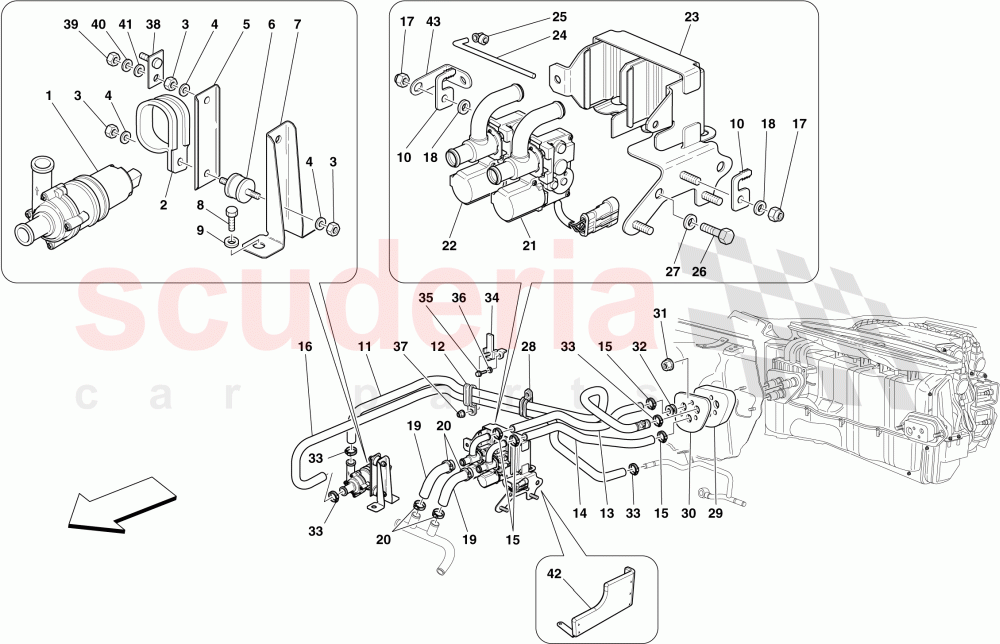 39 40 41 38 3 4 5 6 7
1 3 4
2
8
9
4 3
17 43 25 24 23
10 18
10 18 17
22 21
27 26
scuderia
car parts
35 36 34
31
16 11 37 12 28 33 15 32
19 20
33
33
20
19
15
14 13 33 15 30 29
42