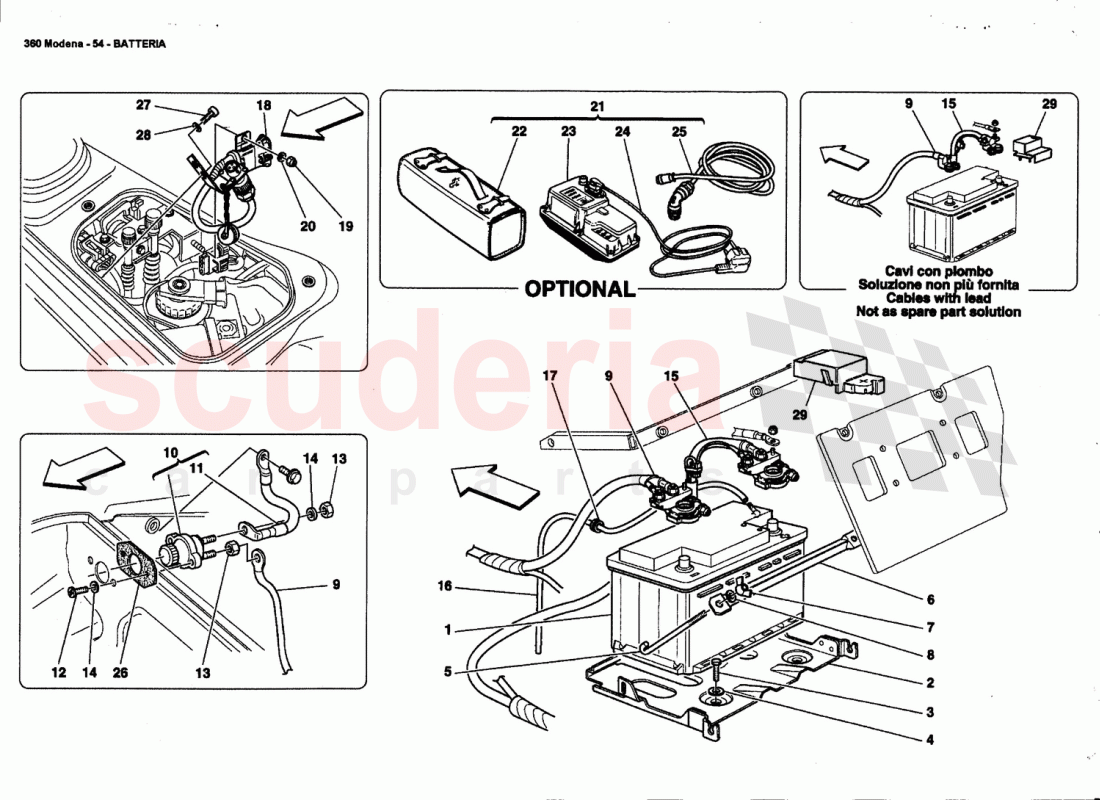 360 Modena - 54 - BATTERIA

27
28
18
20
19

21
22
23
24
25
OPTIONAL

9
15
29
Cavi con piombo
Soluzione non più fornita
Cables with lead
Not as spare part solution

scuderia
car parts

10
11
14
13
9
12
14
26
13

17
9
15
29
16
1
5
6
7
8
2
3
4