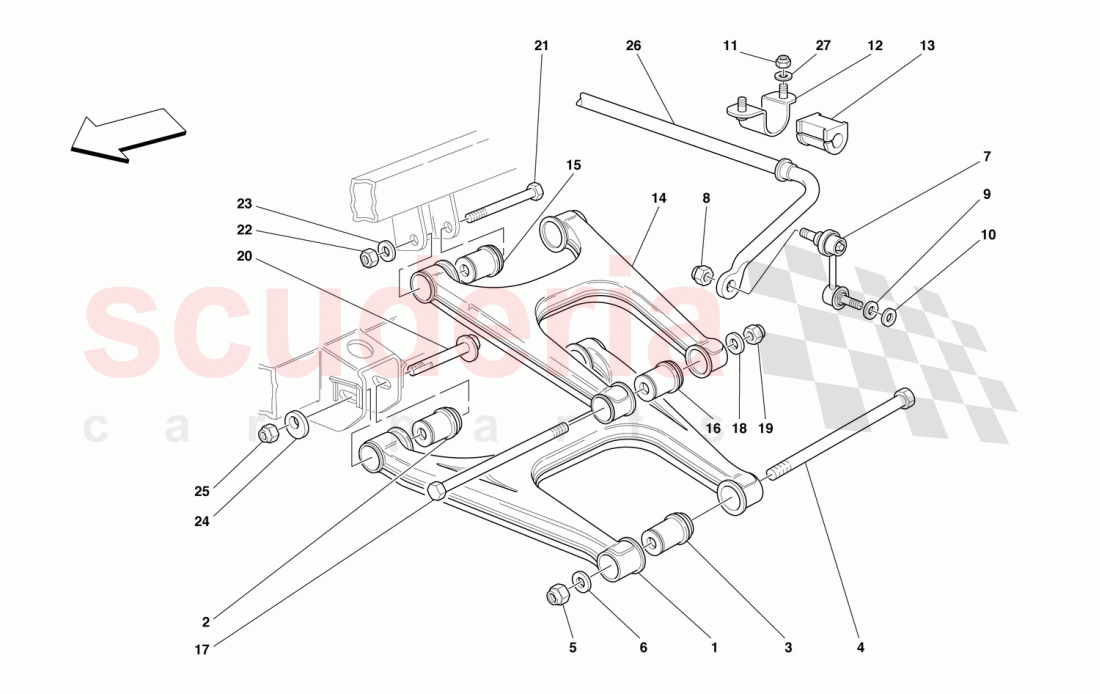 21
26
11
27
12
13
15
14
8
7
9
10
23
22
20
scuderia
car parts
16
18
19
25
24
2
17
5
6
1
3
4