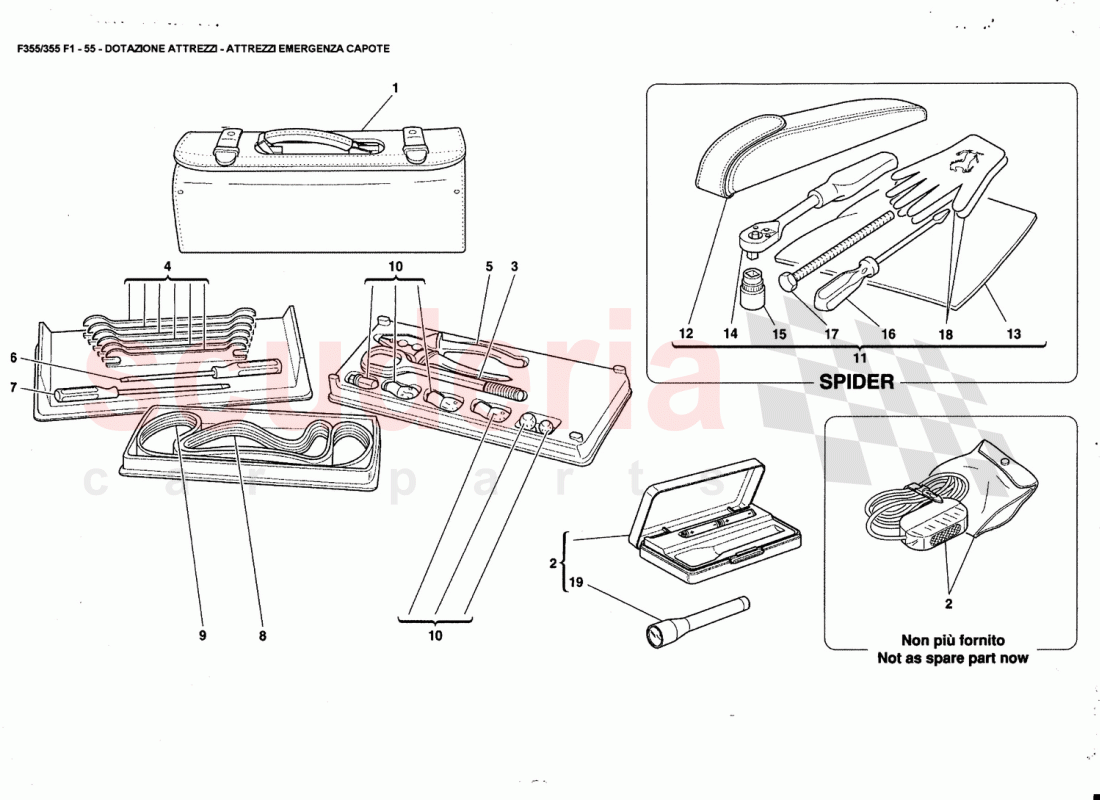 F355/355 F1 - 55 - DOTAZIONE ATTREZZI - ATTREZZI EMERGENZA CAPOTE

1

4

10

5

3

6

7

9

8

10

12

14

15

17

16

18

13

11

SPIDER

2

19

2

Non più fornito
Not as spare part now

scuderia
car parts