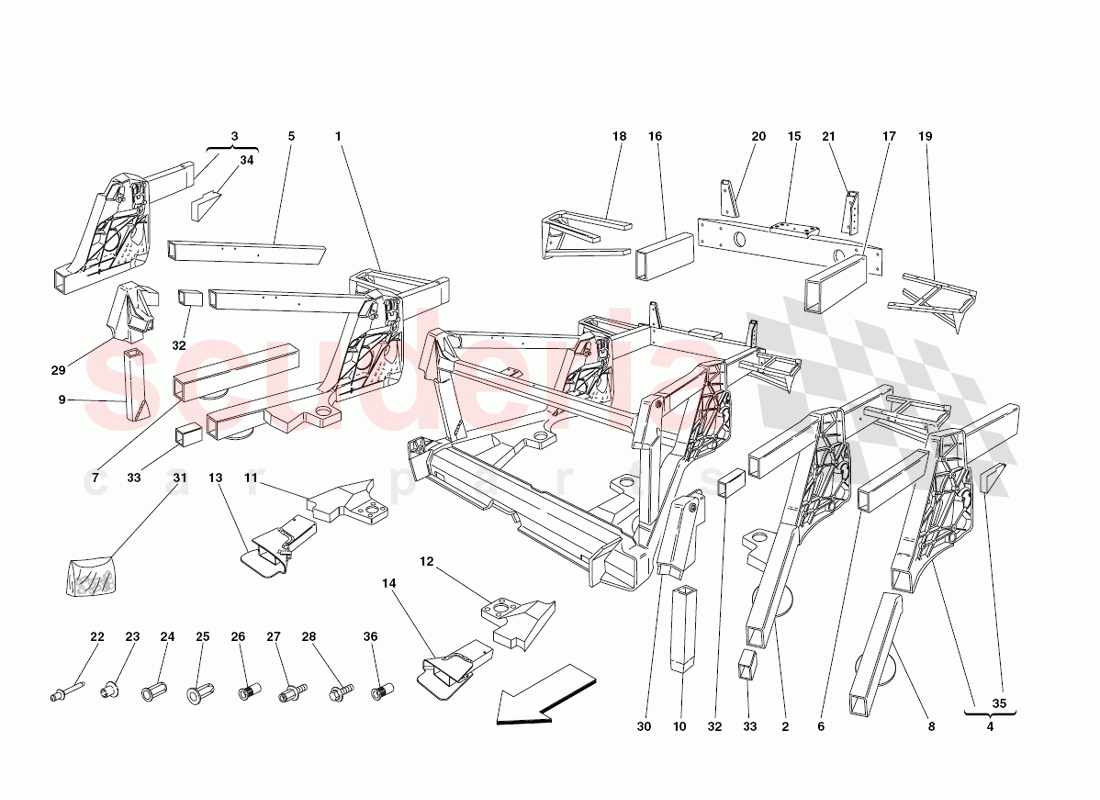 3
34
5
1
18
16
20
15
21
17
19
29
32
9
7
33
31
13
11
12
14
22
23
24
25
26
27
28
36
30
10
32
33
2
6
8
35
4
scuderia
car parts