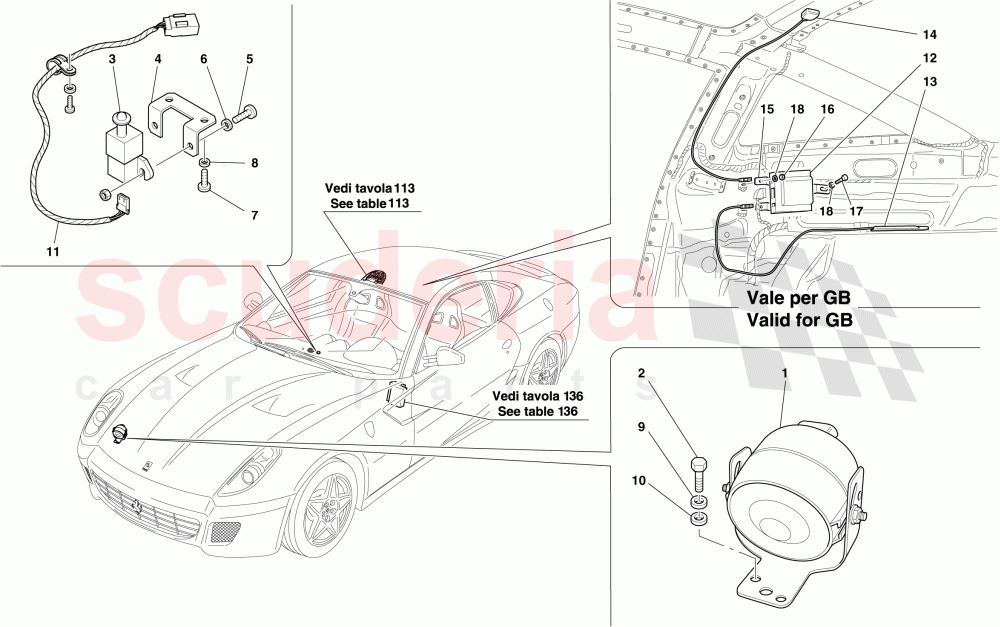 3
4
6
5
8
7
11
Vedi tavola 113
See table 113
14
12
13
15
18
16
18
17
Vale per GB
Valid for GB
scuderia
car parts
Vedi tavola 136
See table 136
2
1
9
10