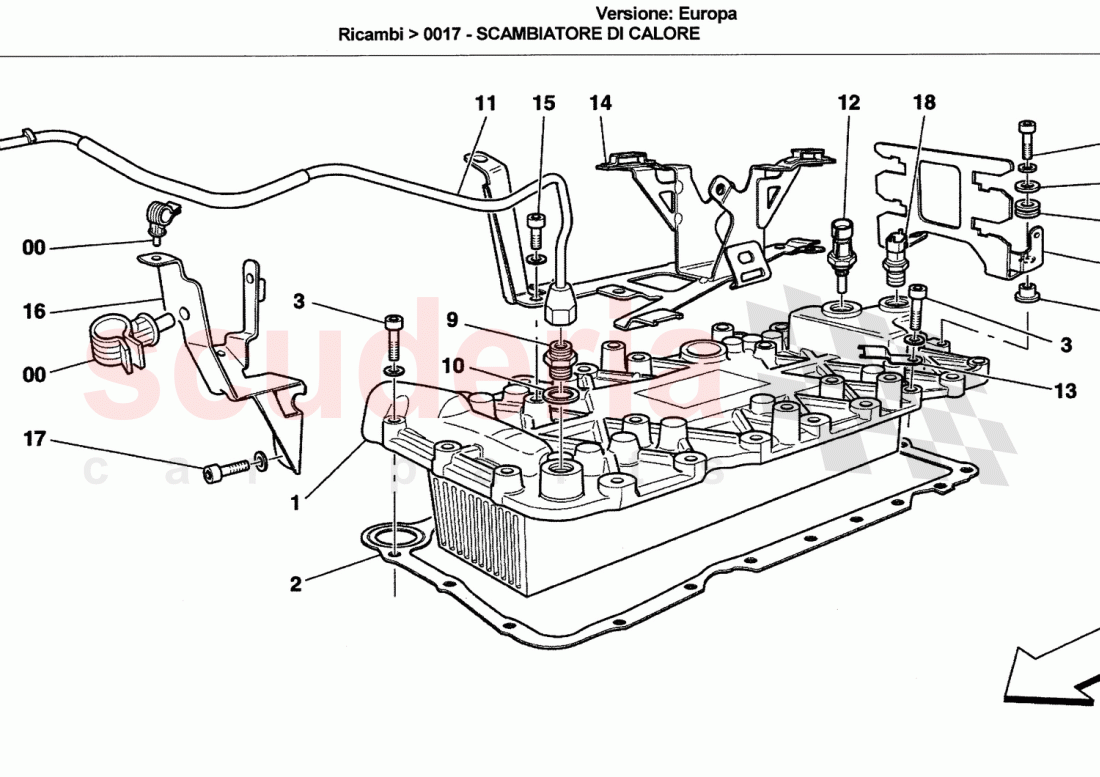 Versione: Europa
Ricambi > 0017 - SCAMBIATORE DI CALORE

11
15
14
12
18
00
16
00
17
3
9
10
1
2
3
13

scuderia
car parts