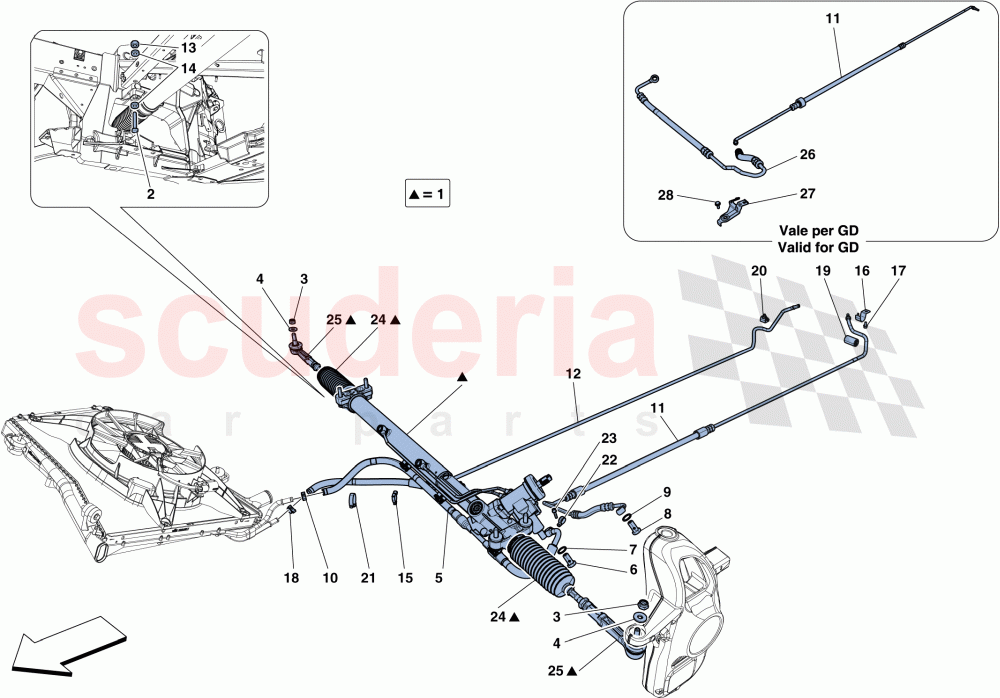 13
14
2
▲ = 1
11
26
28
27
Vale per GD
Valid for GD
scuderia
car parts
4
3
25 ▲
24 ▲
▲
20
19
16
17
12
11
23
22
9
8
7
6
18
10
21
15
5
24 ▲
3
4
25 ▲