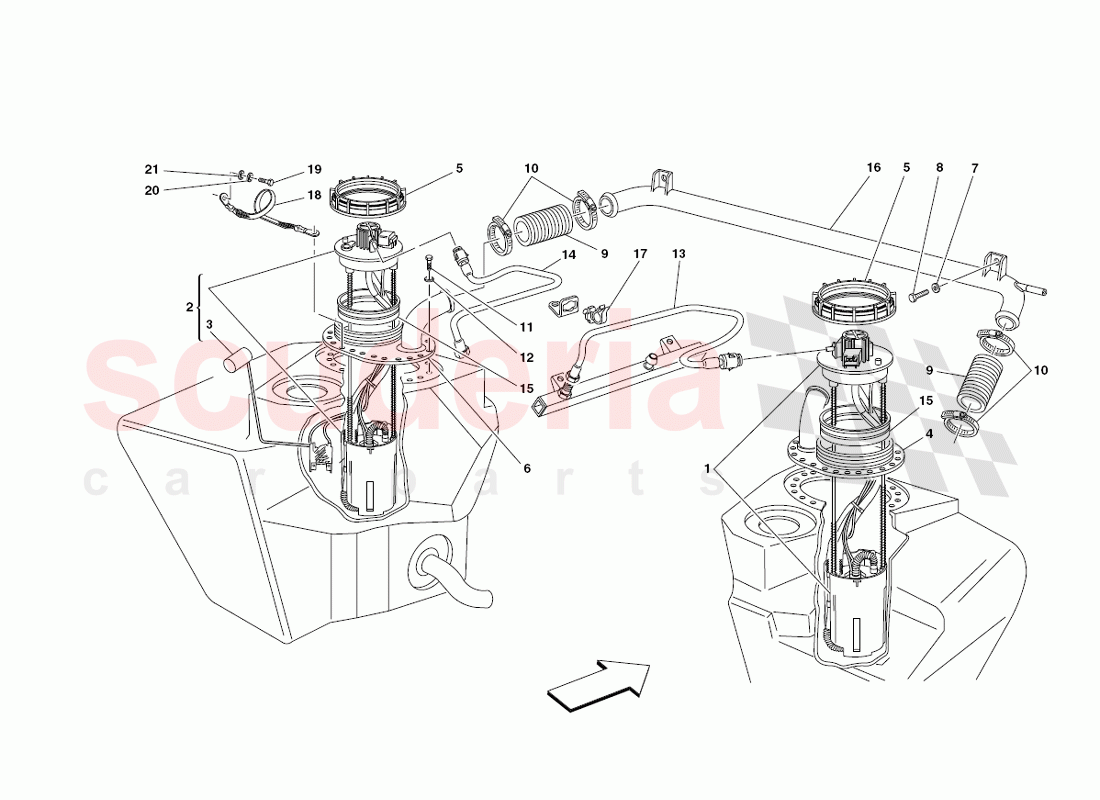 21
19
20
18
5
10
16
5
8
7
9
14
17
13
2
3
11
12
15
6
9
10
15
4
1
scuderia
car parts