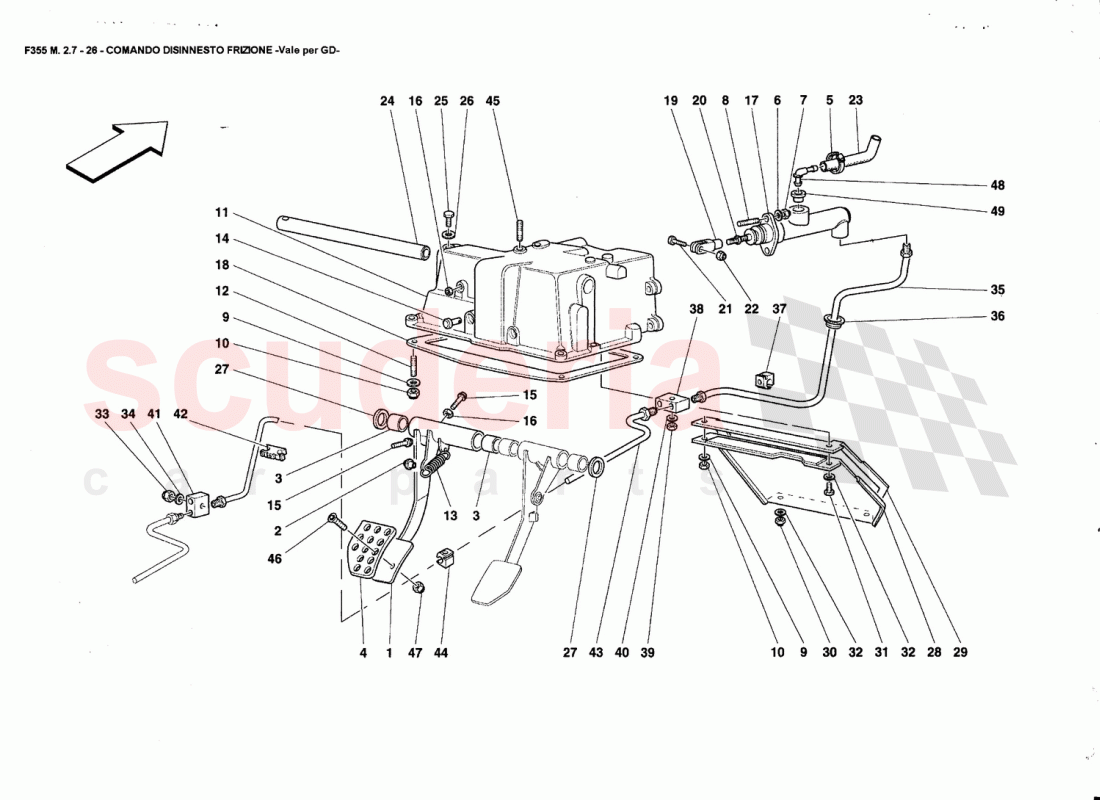 F355 M. 2.7 - 26 - COMANDO DISINNESTO FRIZIONE -Vale per GD-

24 16 25 26 45

19 20 8 17 6 7 5 23

48

49

11

14

18

12

9

10

27

35

36

38 21 22 37

15

16

33 34 41 42

3

15

2

46

13 3

4 1 47 44

27 43 40 39

10 9 30 32 31 32 28 29

scuderia
car parts