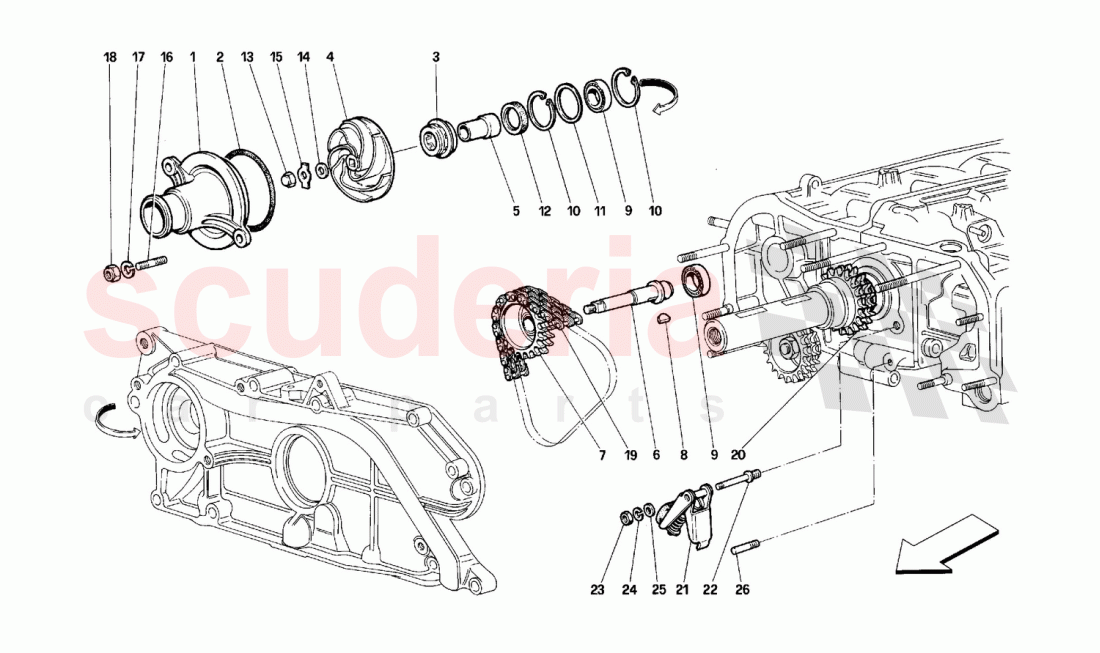 18 17 16 1 2 13 15 14 4 3

5 12 10 11 9 10

scuderia
car parts

7 19 6 8 9 20

23 24 25 21 22 26