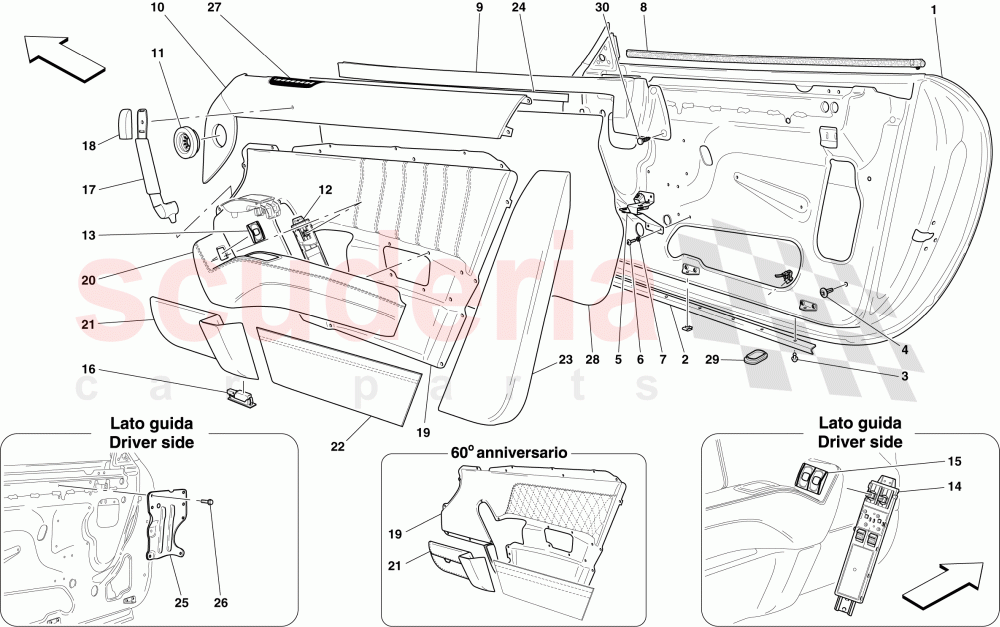 10
27
9
24
30
8
1
11
18
17
12
13
20
21
16
22
19
23
28
5
6
7
2
29
3
4

scuderia
car parts

Lato guida
Driver side
25
26

60° anniversario
19
21

Lato guida
Driver side
15
14