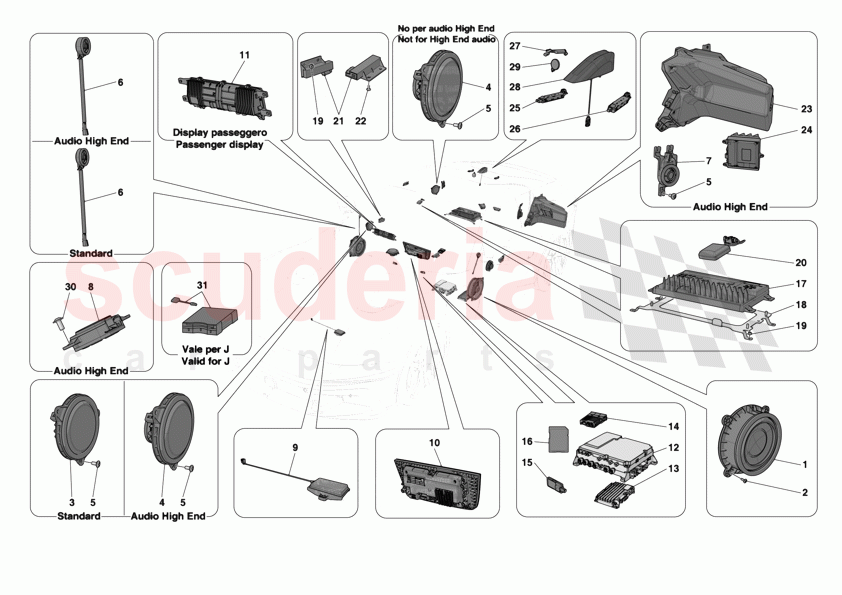 6
Audio High End
6
Standard
11
Display passeggero
Passenger display
19 21 22
No per audio High End
Not for High End audio
4
5
27
29
28
25
26
23
24
7
5
Audio High End
20
17
18
19
30 8
Audio High End
31
Vale per J
Valid for J
scuderia
car parts
3 5
Standard
4 5
Audio High End
9
10
16
15
14
12
13
1
2