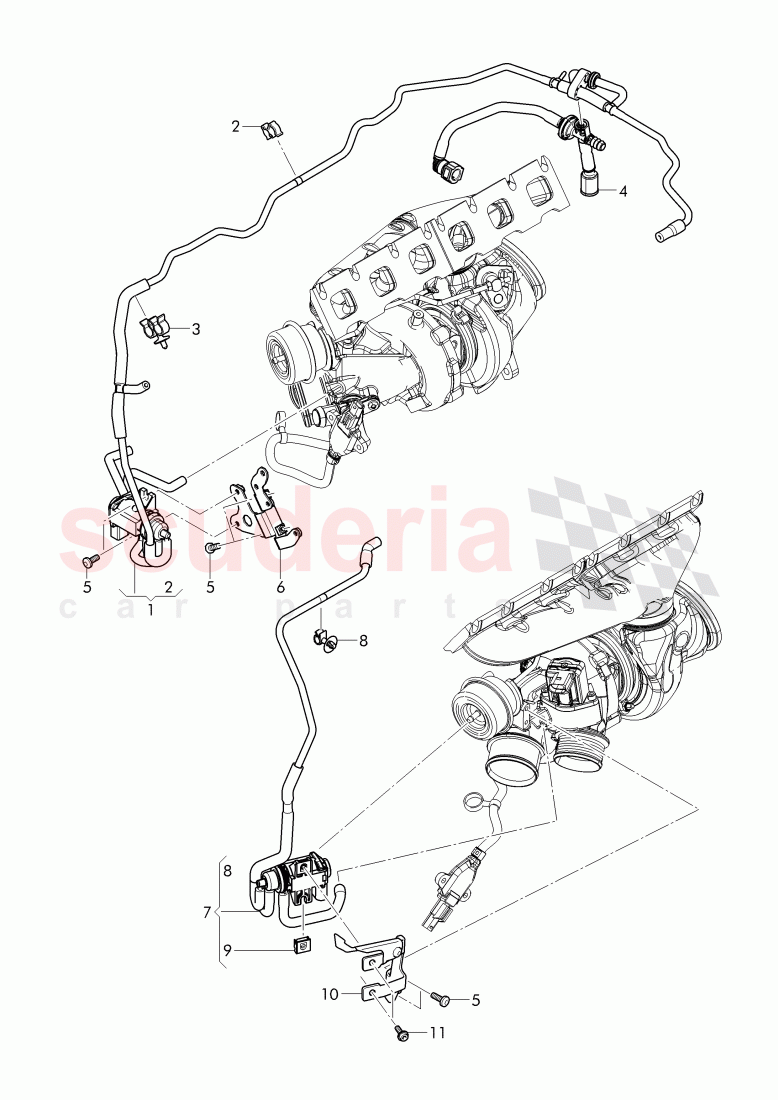 2
4
3
scuderia
car parts
5
2
1
5
6
8
8
7
9
10
5
11