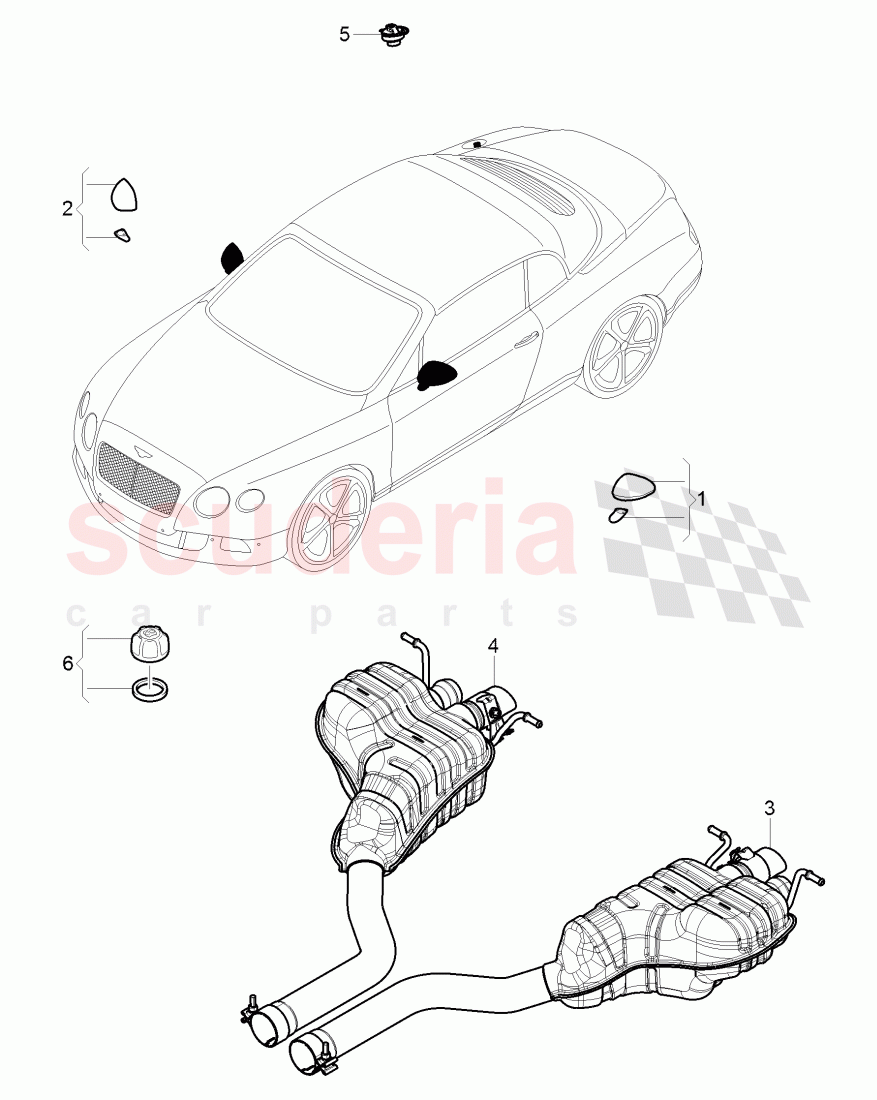 5

2

1

scuderia
car parts

6

4

3