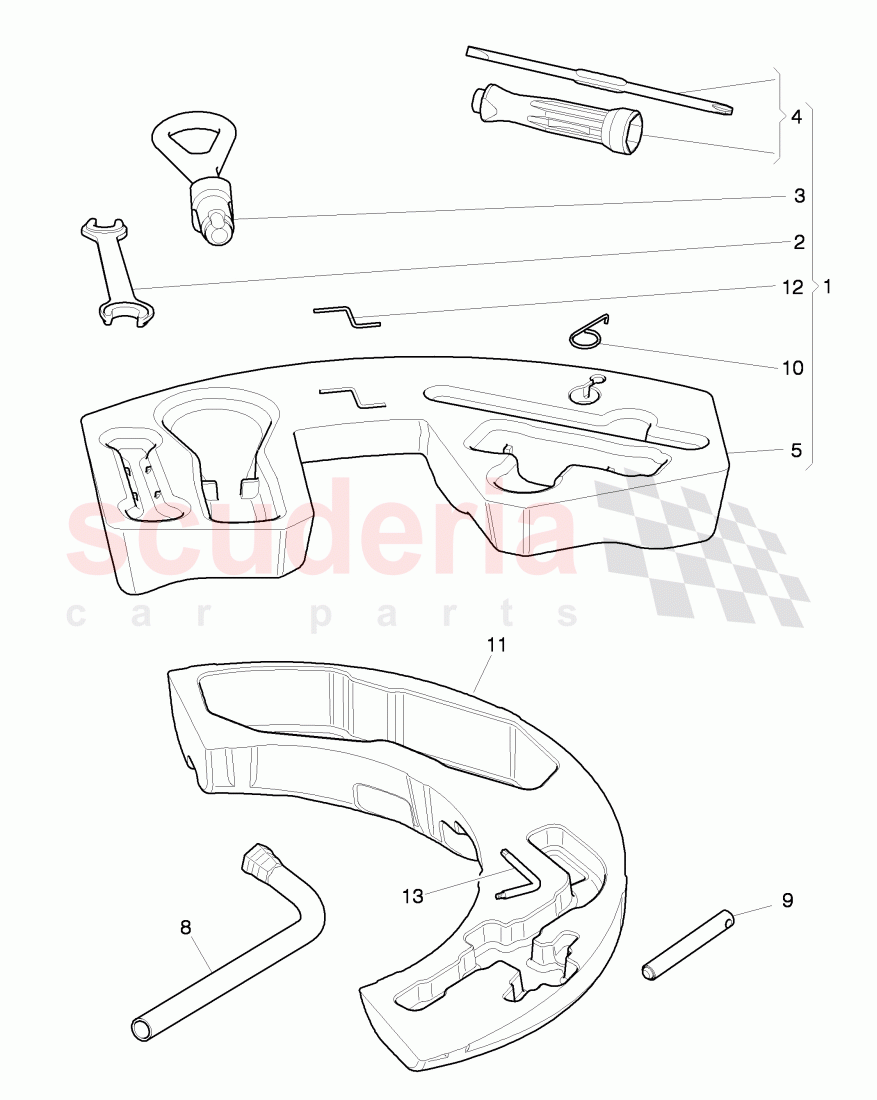 4
3
2
12
1
10
5
scuderia
car parts
11
13
8
9