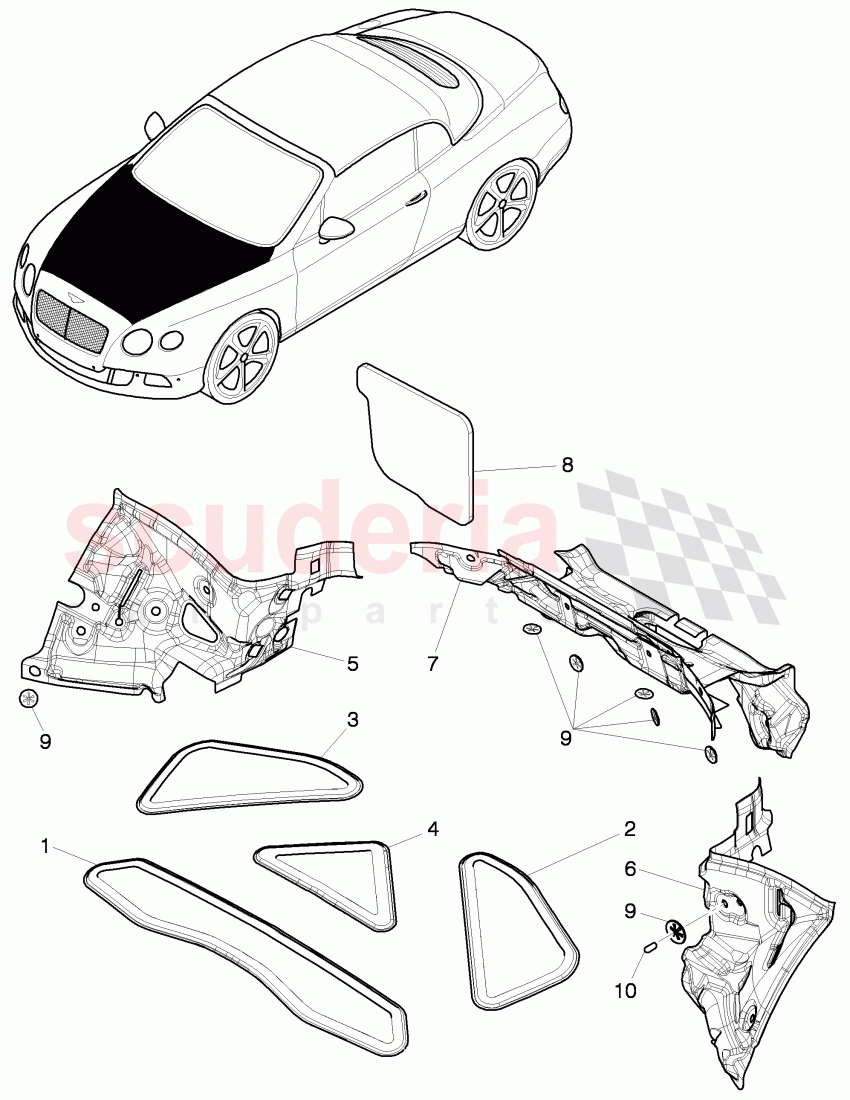 scuderia
parts

8

5

7

9

9

3

1

4

2

6

9

10