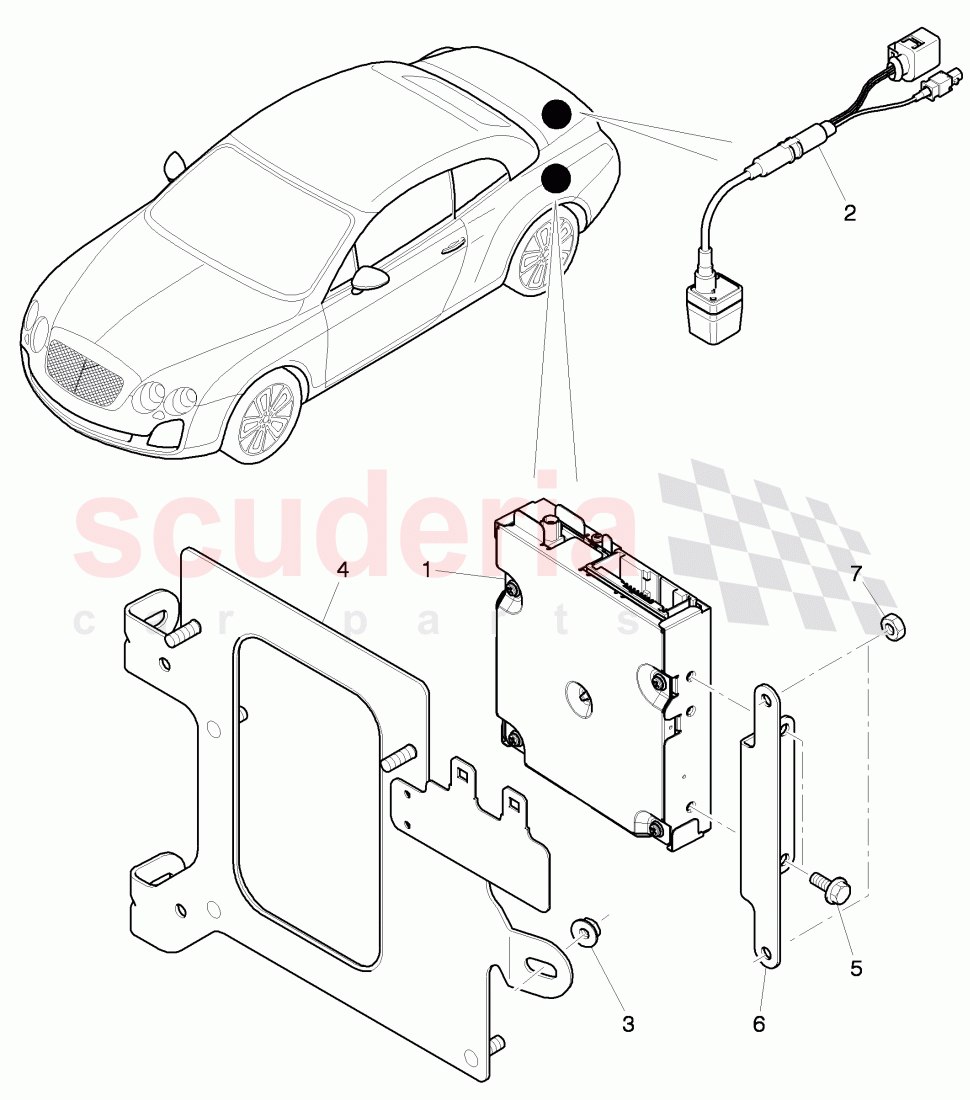 2
scuderia
car parts
4
1
7
5
3
6