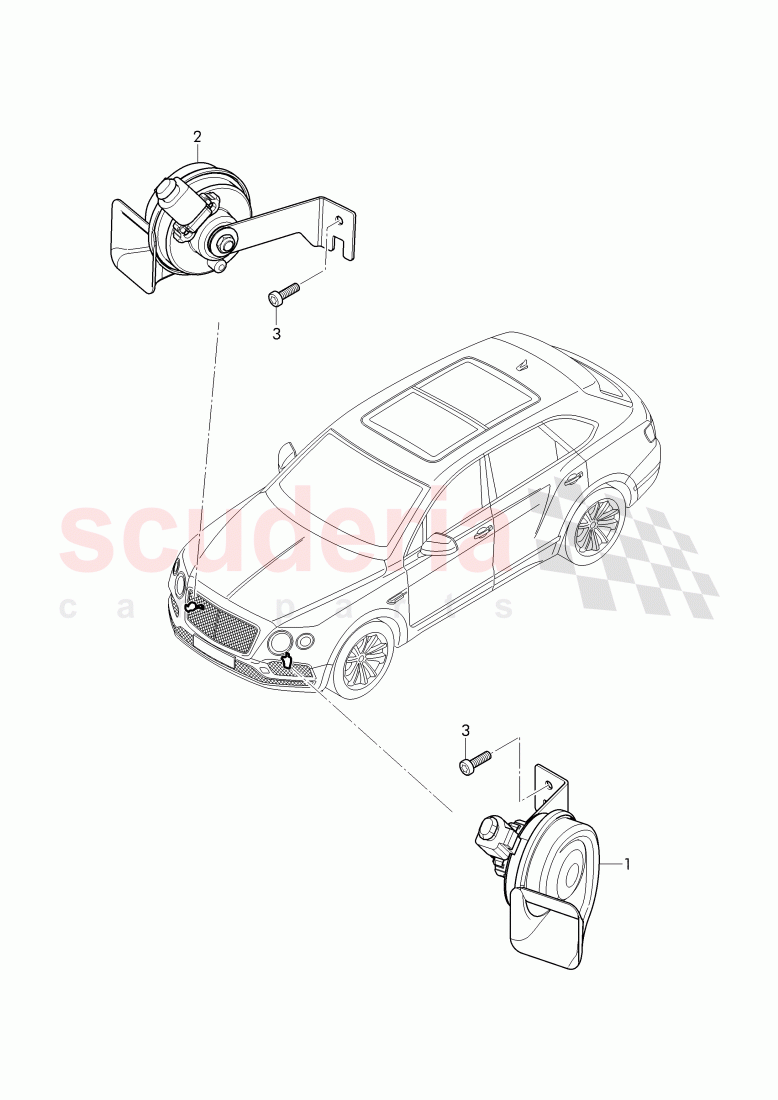 2

3

scuderia
car parts

3

1