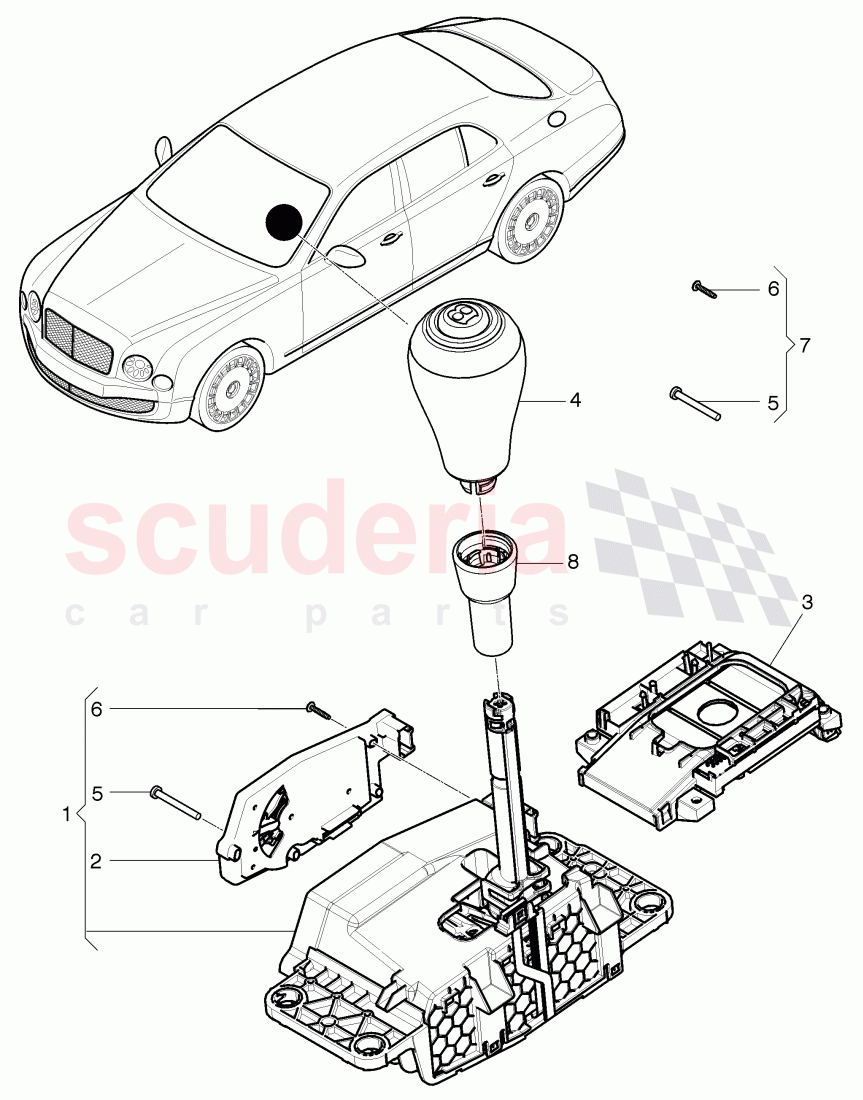 6

7

5

4

scuderia
car parts

8

3

6

5

1

2