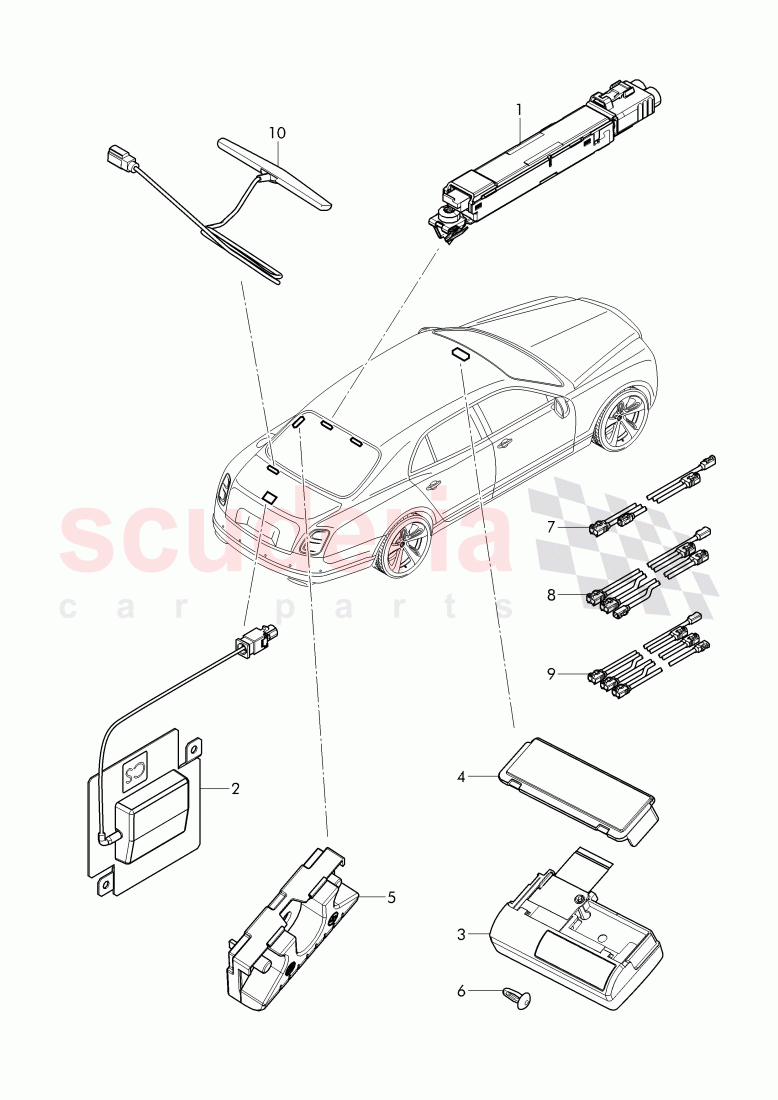 10
1
scuderia
car parts
7
8
9
2
4
5
3
6