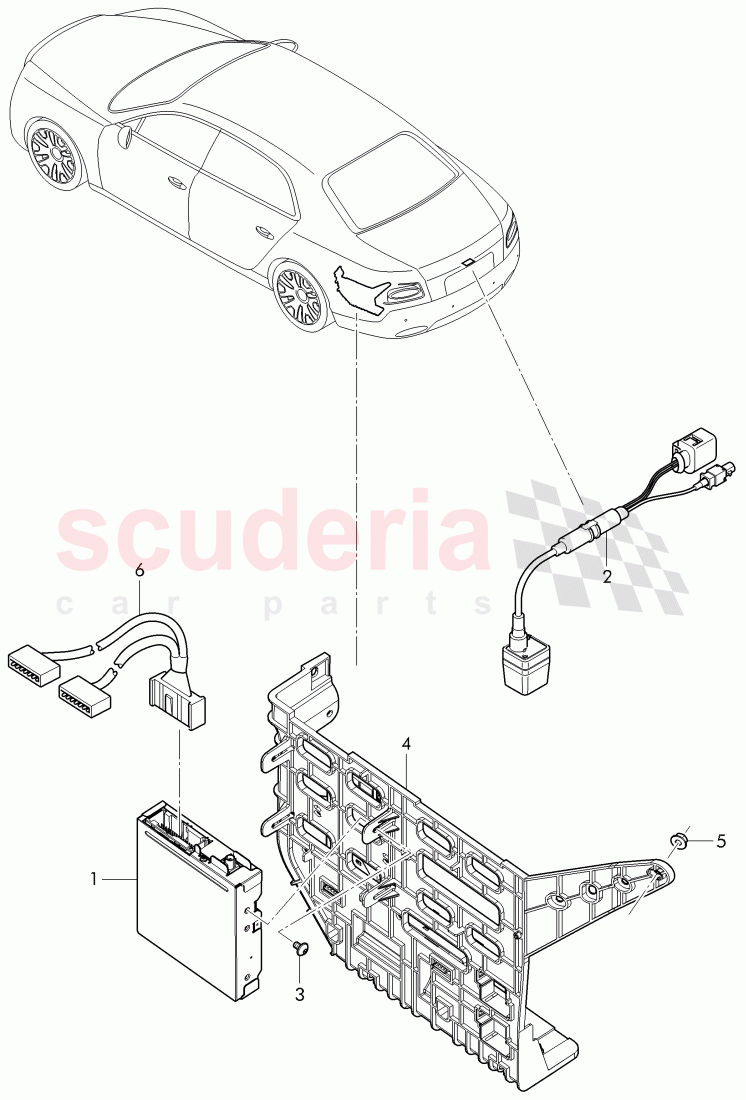 scuderia
car parts

6

2

4

5

1

3