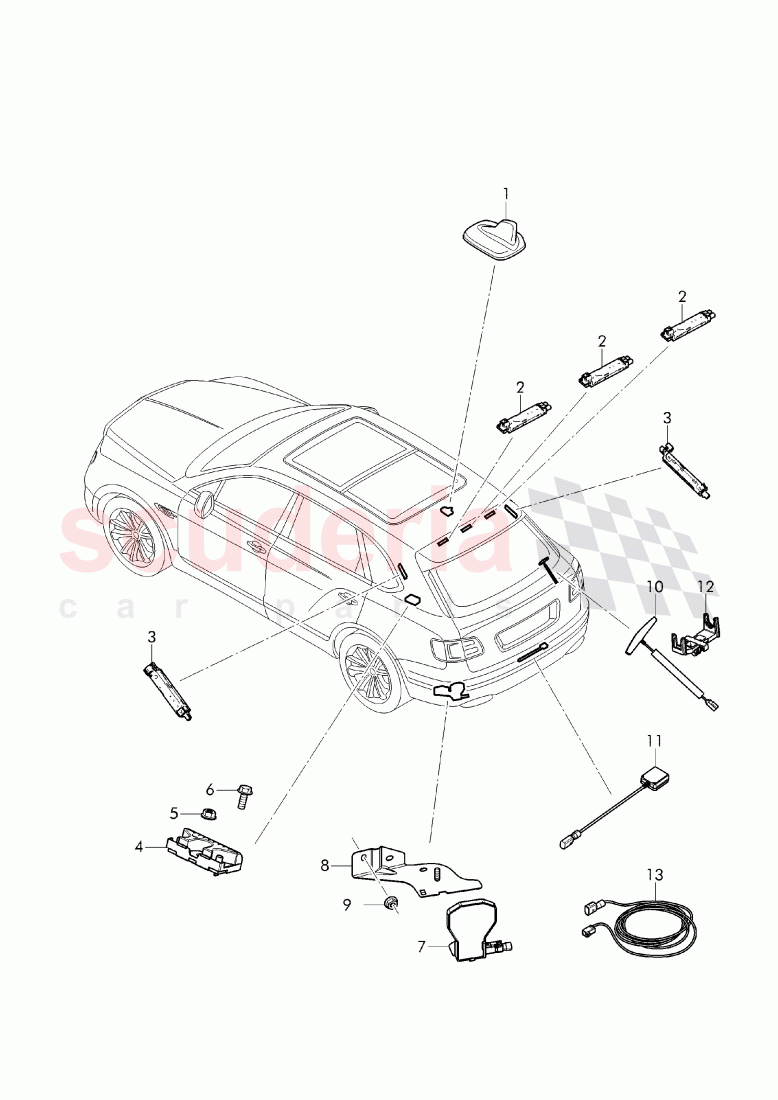 1
2
2
2
3
scuderia
car parts
10
12
3
6
5
4
11
8
9
7
13