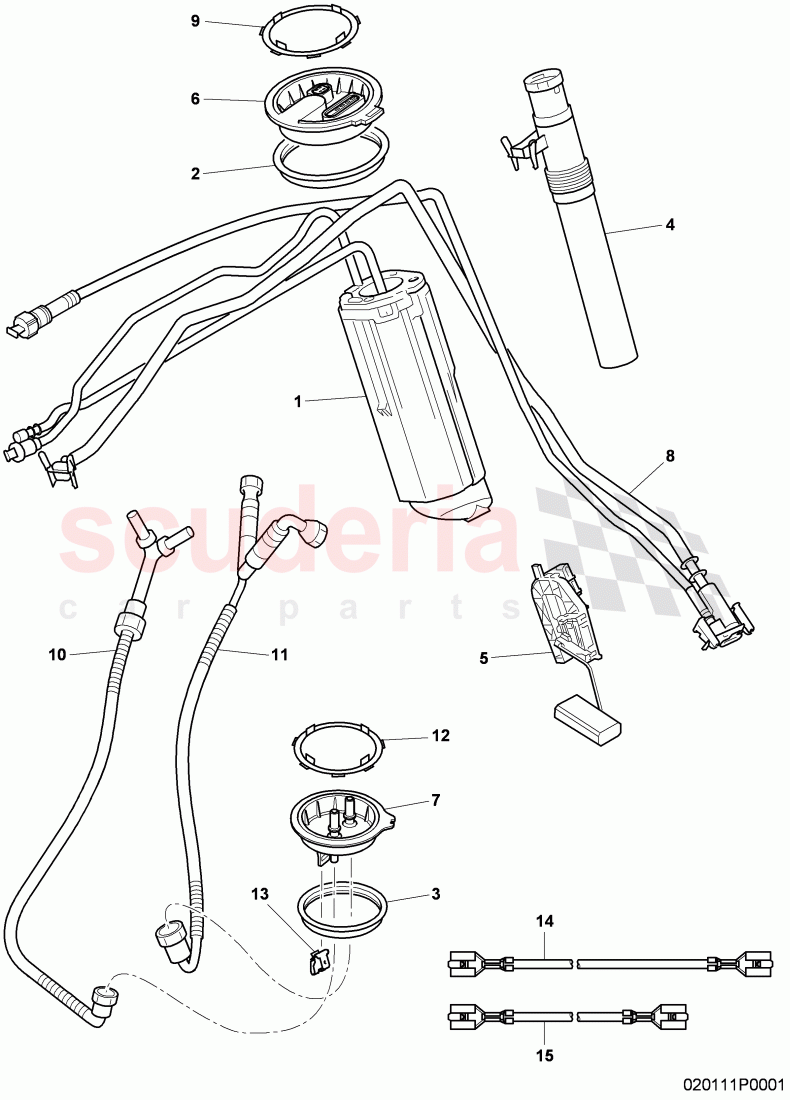 9
6
2
4
1
8
scuderia
car parts
5
10
11
12
7
13
3
14
15
020111P0001