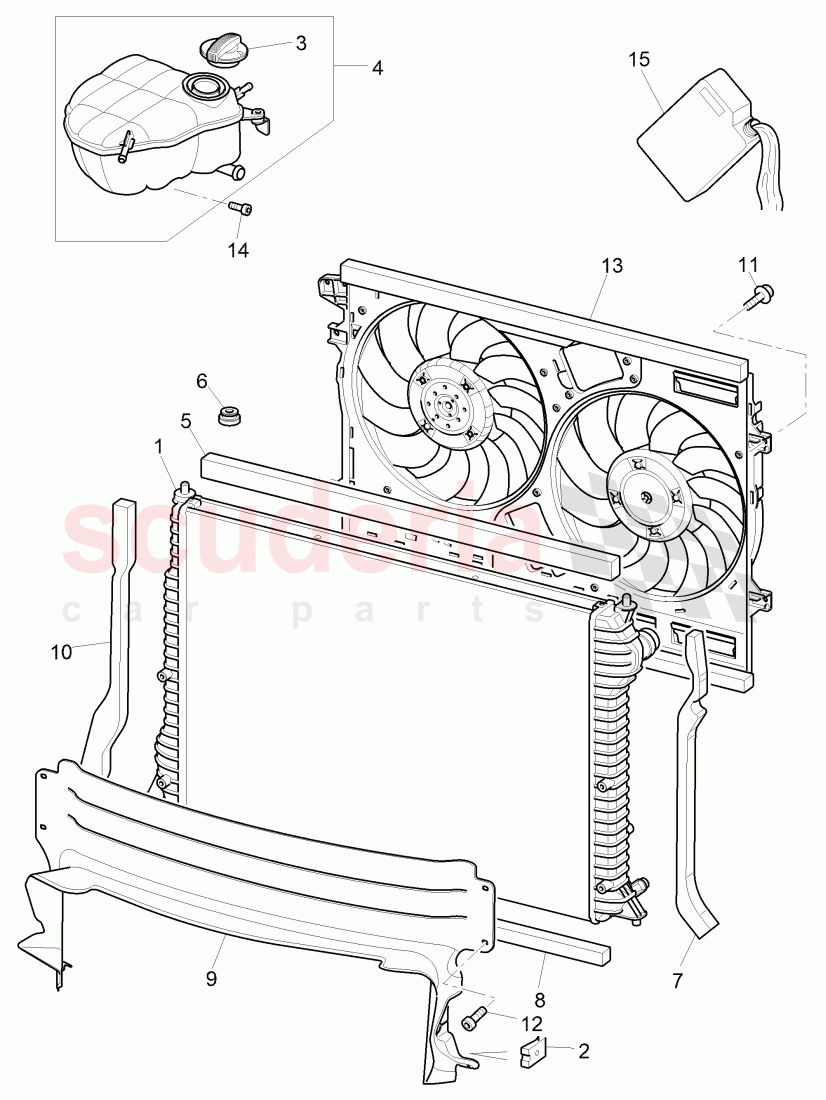 3
4
15
14
13
11
6
5
1
scuderia
car parts
10
9
8
7
12
2