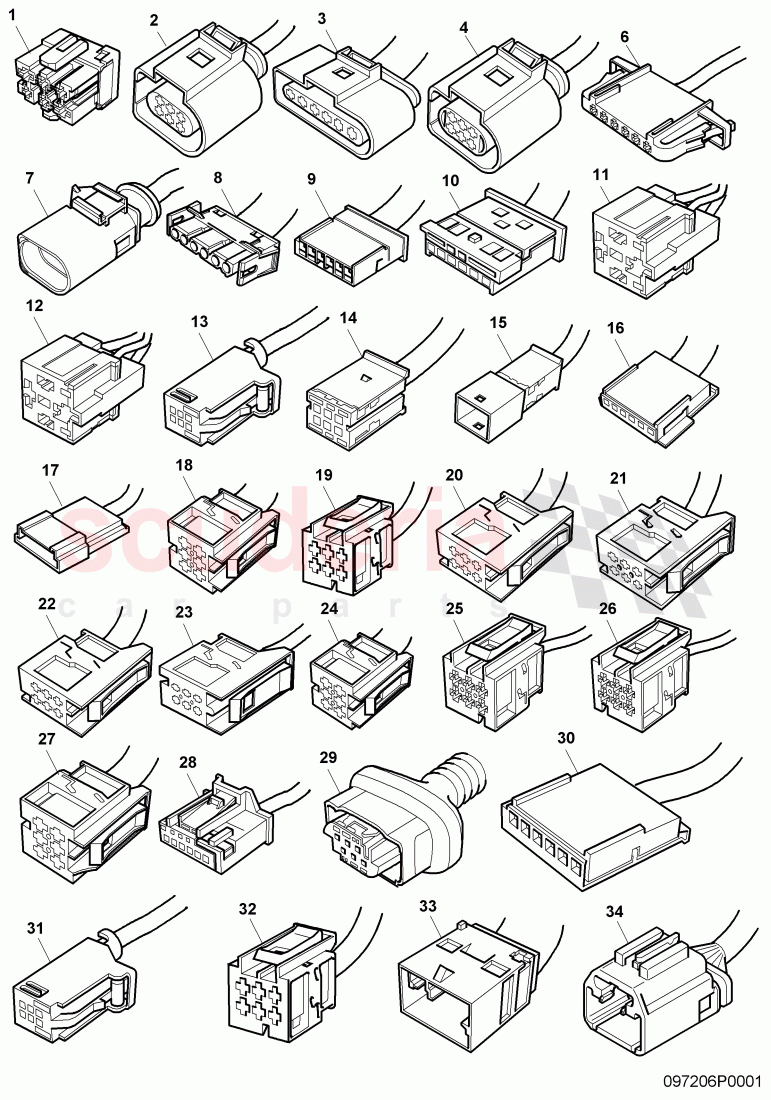 1
2
3
4
6
7
8
9
10
11
12
13
14
15
16
17
18
19
20
21
scuderia
car parts
22
23
24
25
26
27
28
29
30
31
32
33
34
097206P0001