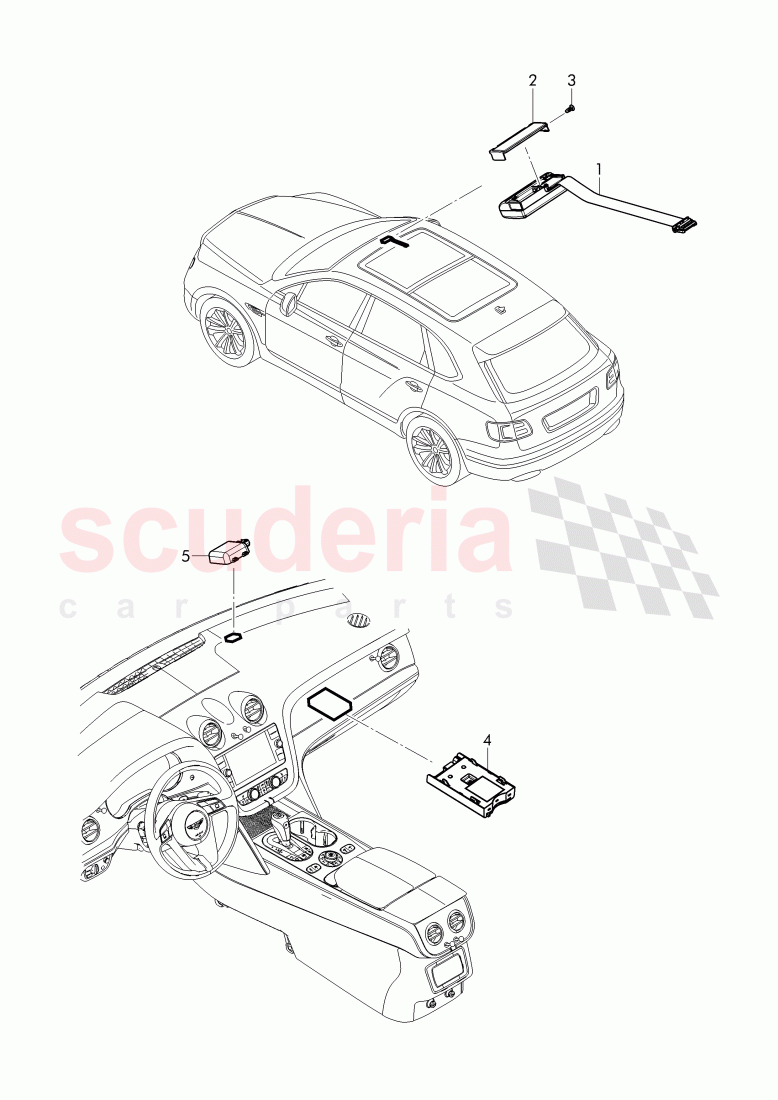 2
3
1
scuderia
car parts
5
4