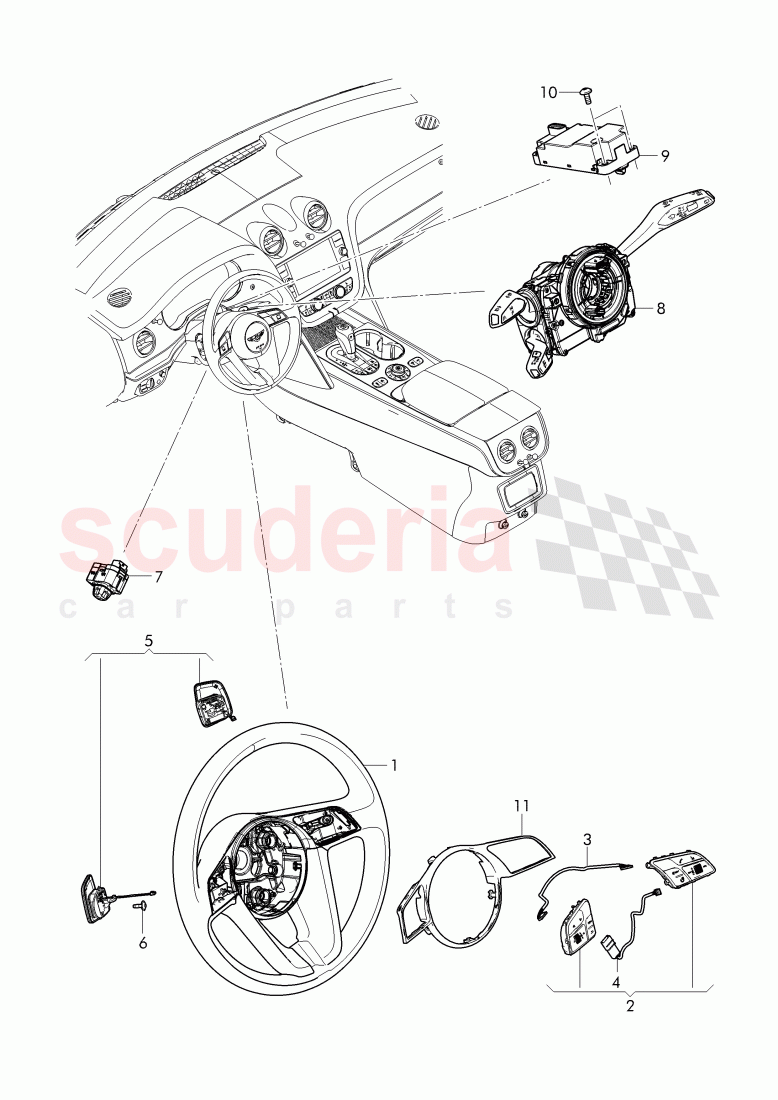 10
9
8
scuderia
car parts
7
5
1
11
3
6
4
2